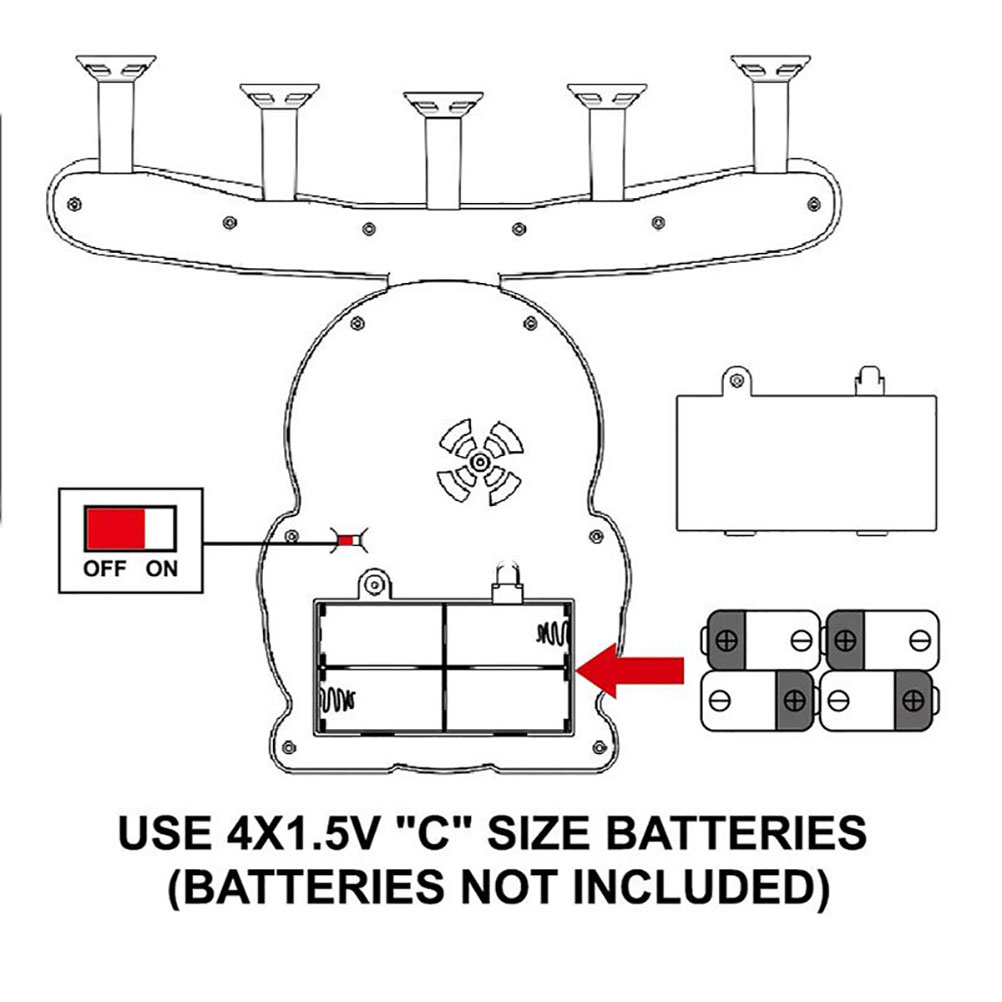 OFF ON

USE 4X1.5V "C" SIZE BATTERIES
(BATTERIES NOT INCLUDED)