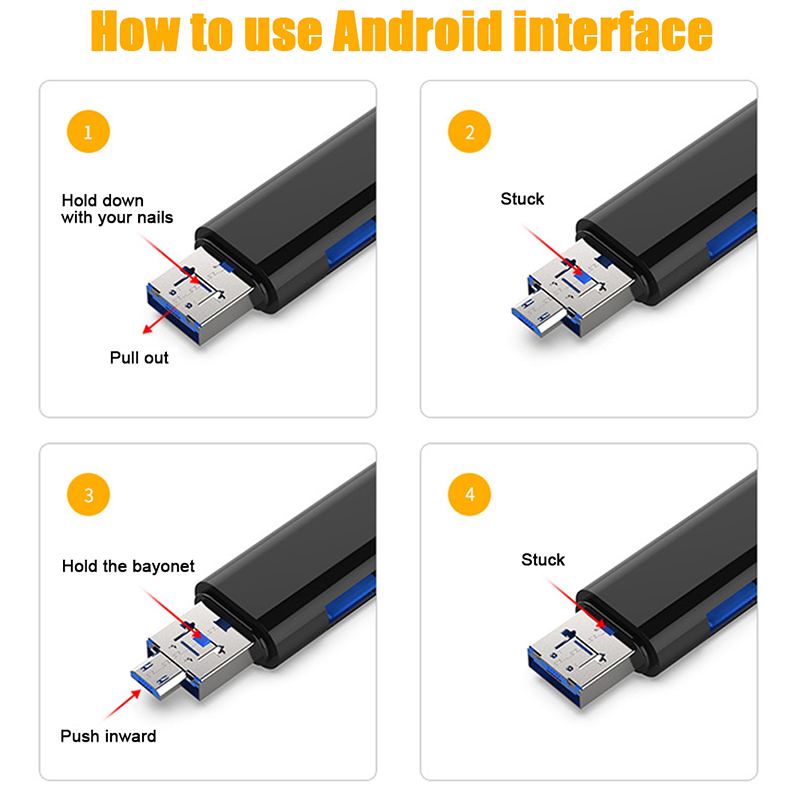 How to use Android interface

1

Hold down with your nails

Pull out

2

Stuck

3

Hold the bayonet

Push inward

4

Stuck