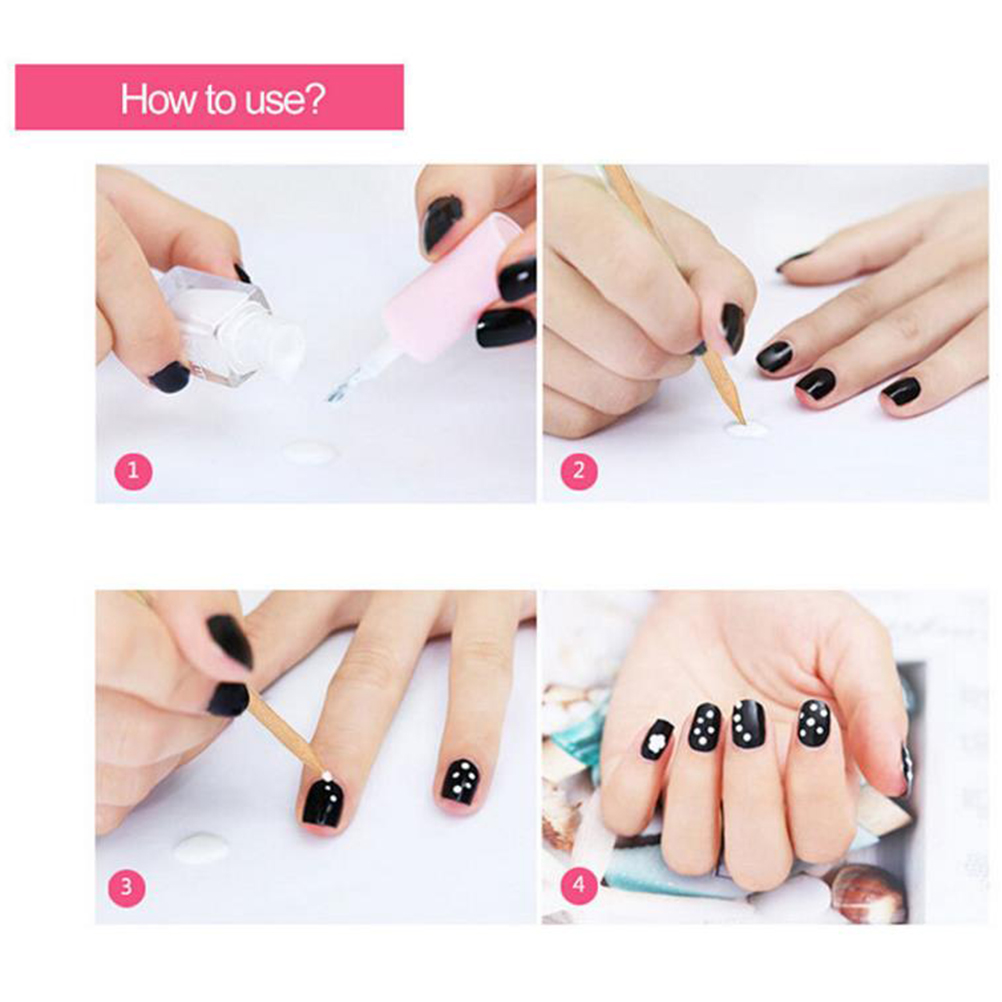 How to use?

1

2

3

4