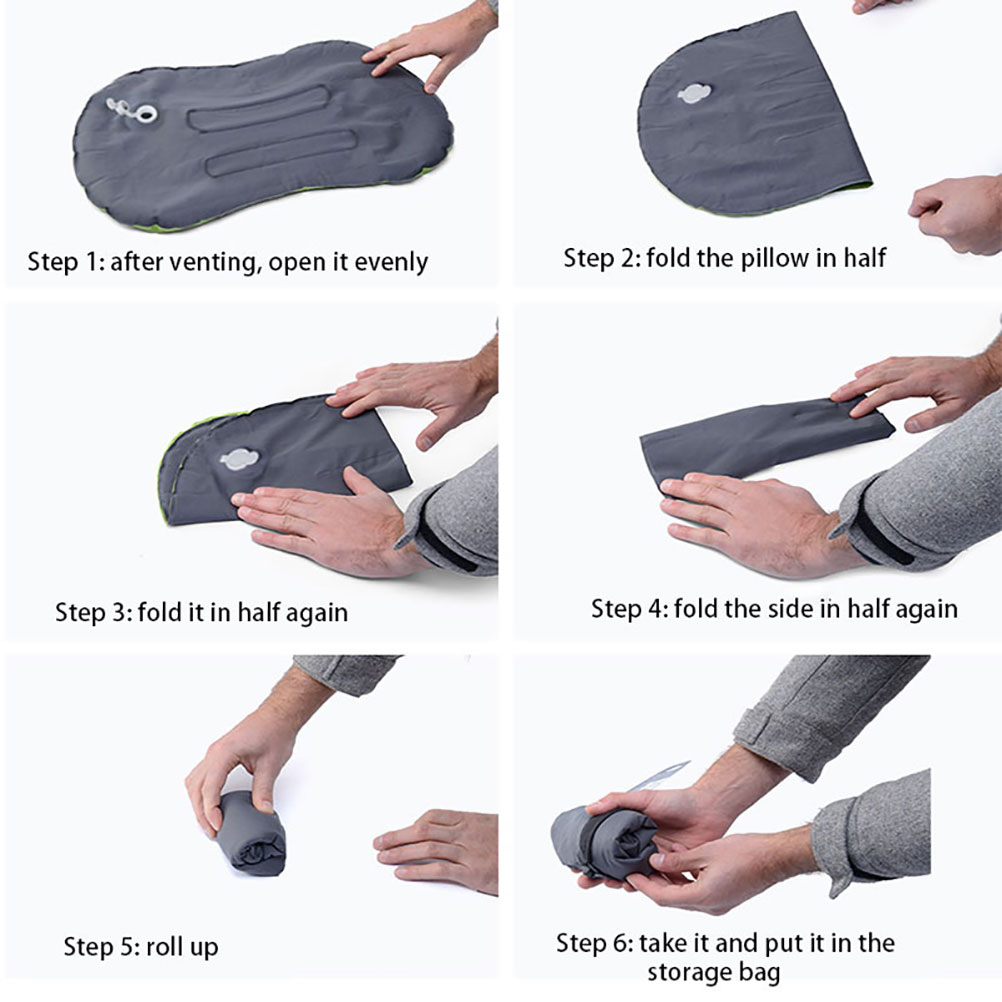 Step 1: after venting, open it evenly

Step 2: fold the pillow in half

Step 3: fold it in half again

Step 4: fold the side in half again

Step 5: roll up

Step 6: take it and put it in the storage bag