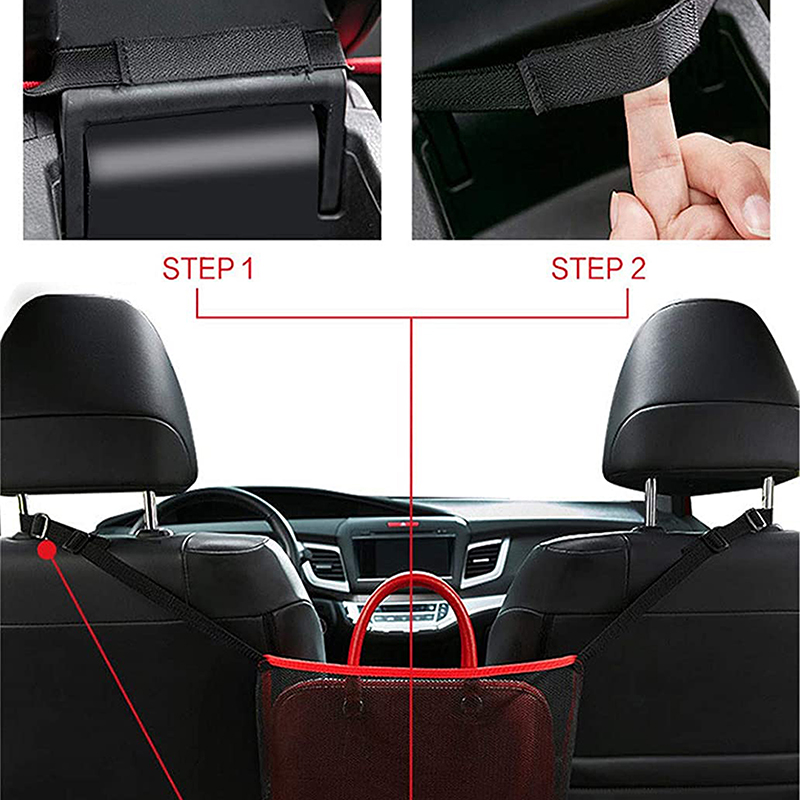 STEP 1

STEP 2