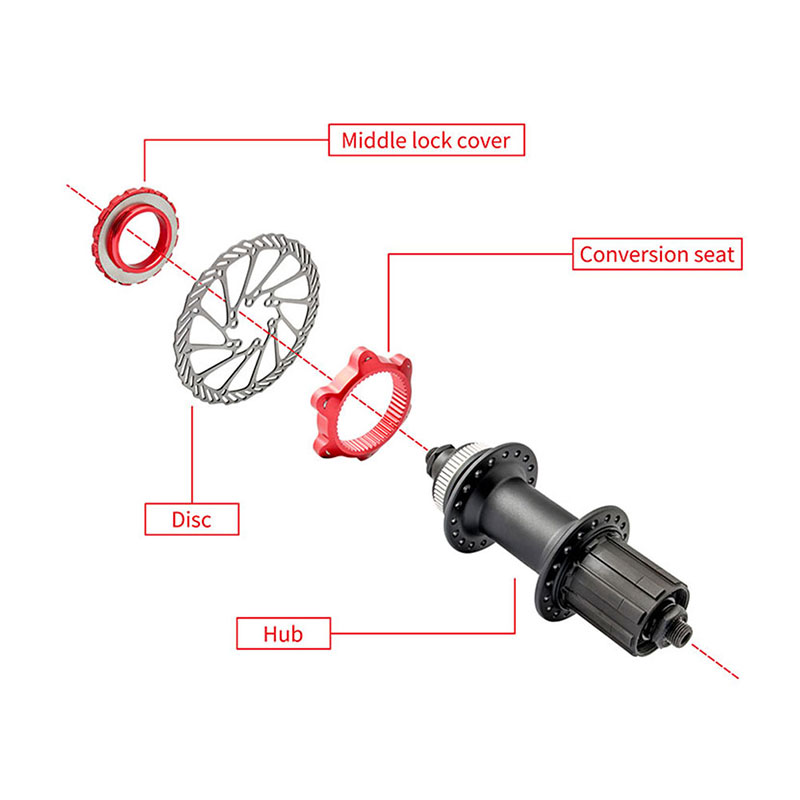 Middle lock cover

Conversion seat

Disc

Hub