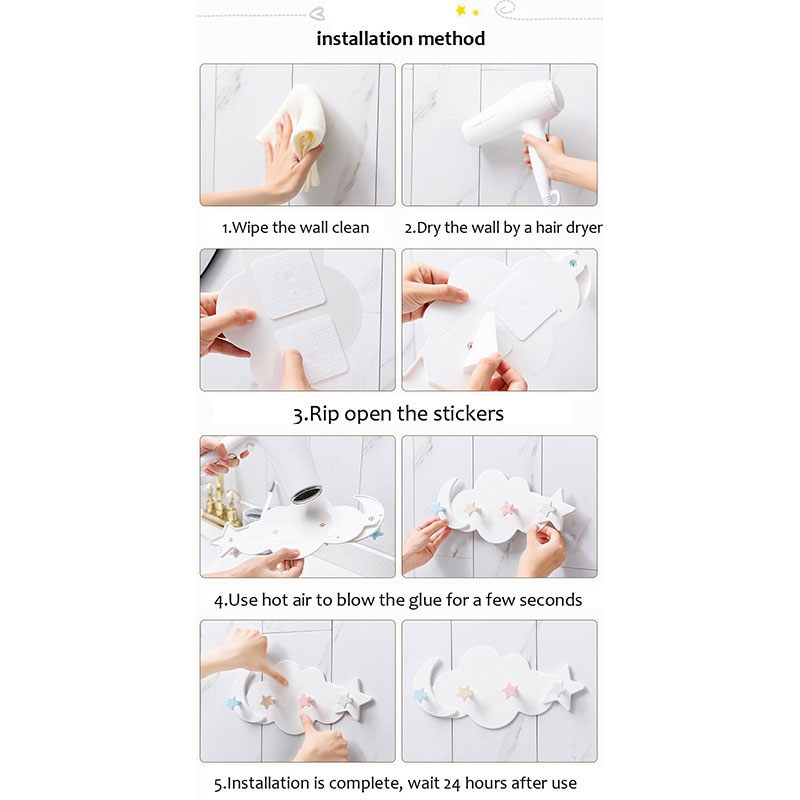 installation method

1.Wipe the wall clean

2.Dry the wall by a hair dryer

3.Rip open the stickers

4.Use hot air to blow the glue for a few seconds

5.Installation is complete, wait 24 hours after use