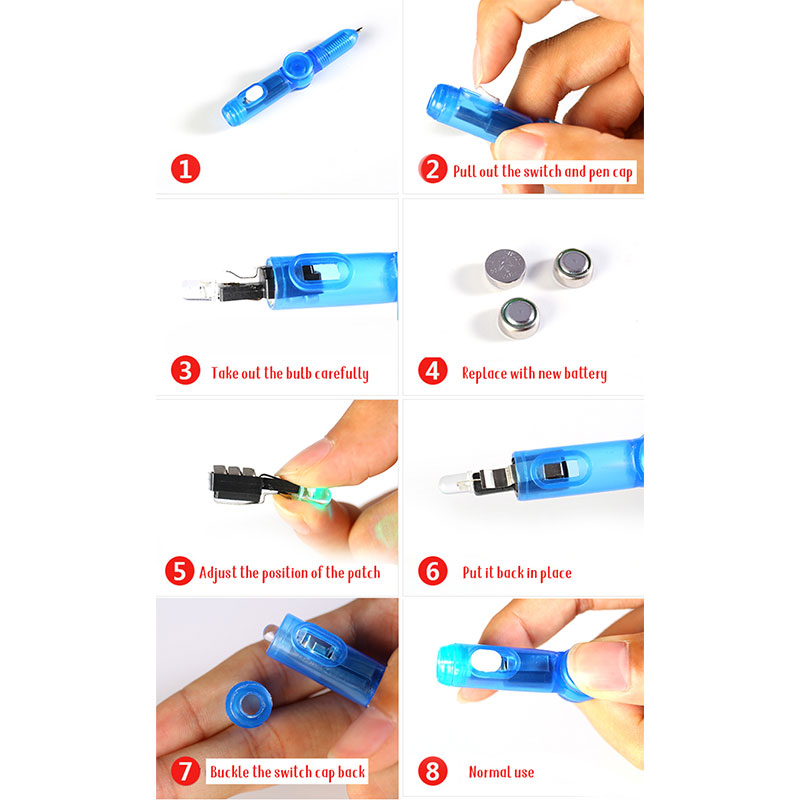 1

2 Pull out the switch and pen cap

3 Take out the bulb carefully

4 Replace with new battery

5 Adjust the position of the patch

6 Put it back in place

7 Buckle the switch cap back

8 Normal use