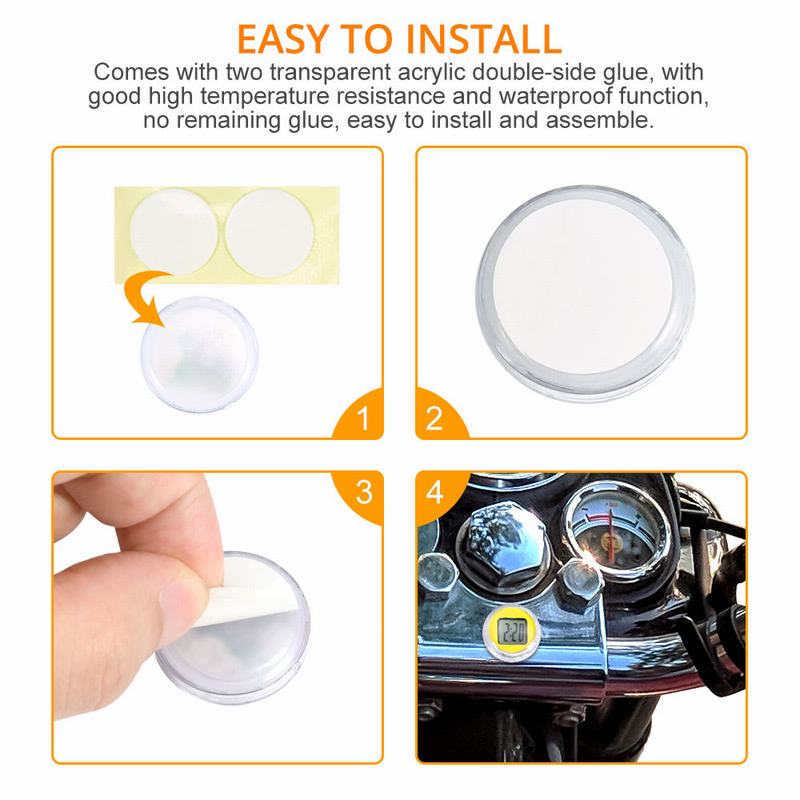 EASY TO INSTALL

Comes with two transparent acrylic double-side glue, with good high temperature resistance and waterproof function, no remaining glue, easy to install and assemble.

1

2

3

4

2:20