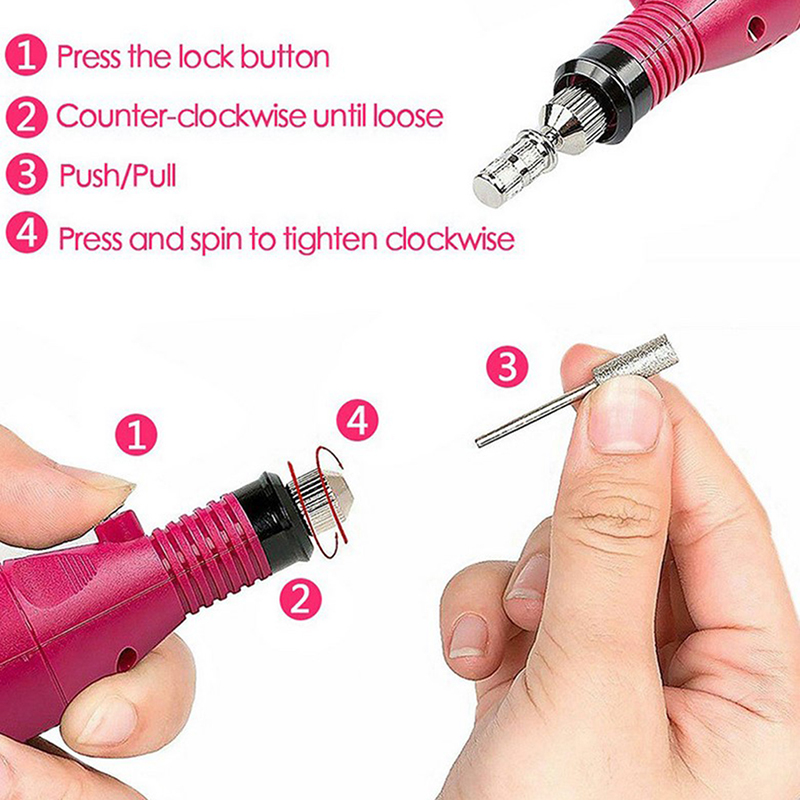 1 Press the lock button
2 Counter-clockwise until loose
3 Push/Pull
4 Press and spin to tighten clockwise

3
1
4
2