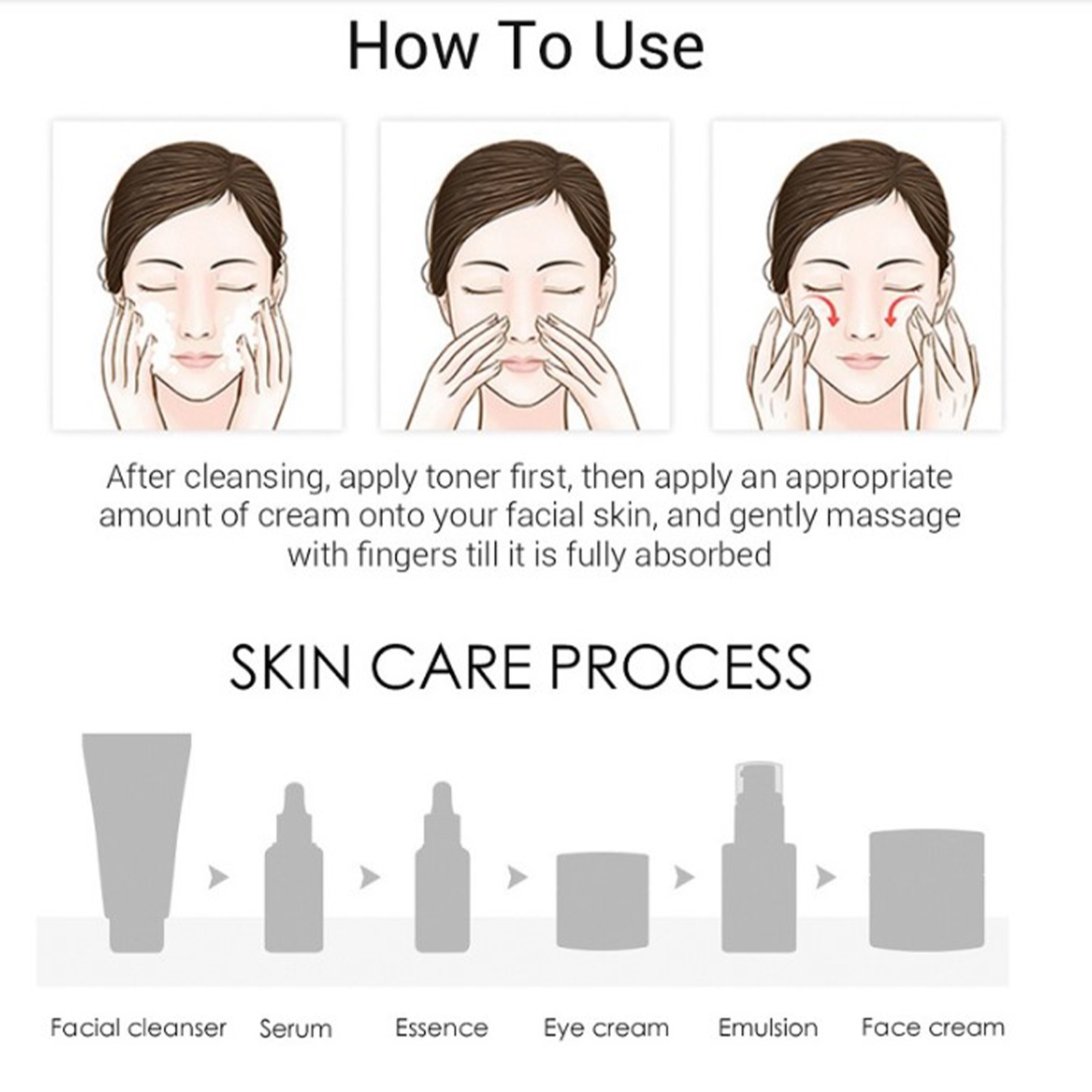 How To Use

After cleansing, apply toner first, then apply an appropriate amount of cream onto your facial skin, and gently massage with fingers till it is fully absorbed

SKIN CARE PROCESS

Facial cleanser Serum Essence Eye cream Emulsion Face cream