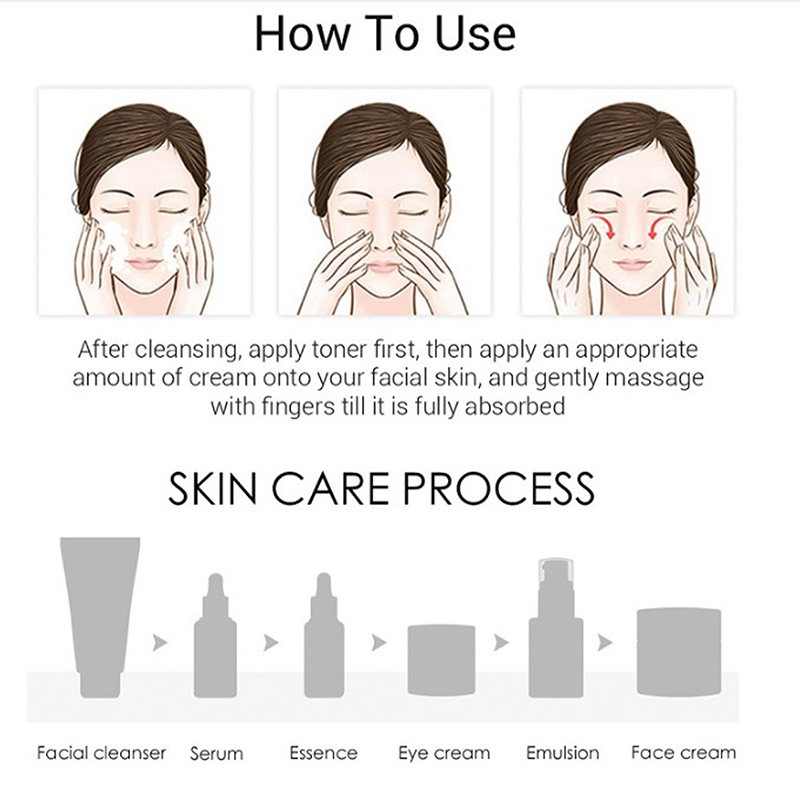 How To Use

After cleansing, apply toner first, then apply an appropriate amount of cream onto your facial skin, and gently massage with fingers till it is fully absorbed

SKIN CARE PROCESS

Facial cleanser Serum Essence Eye cream Emulsion Face cream