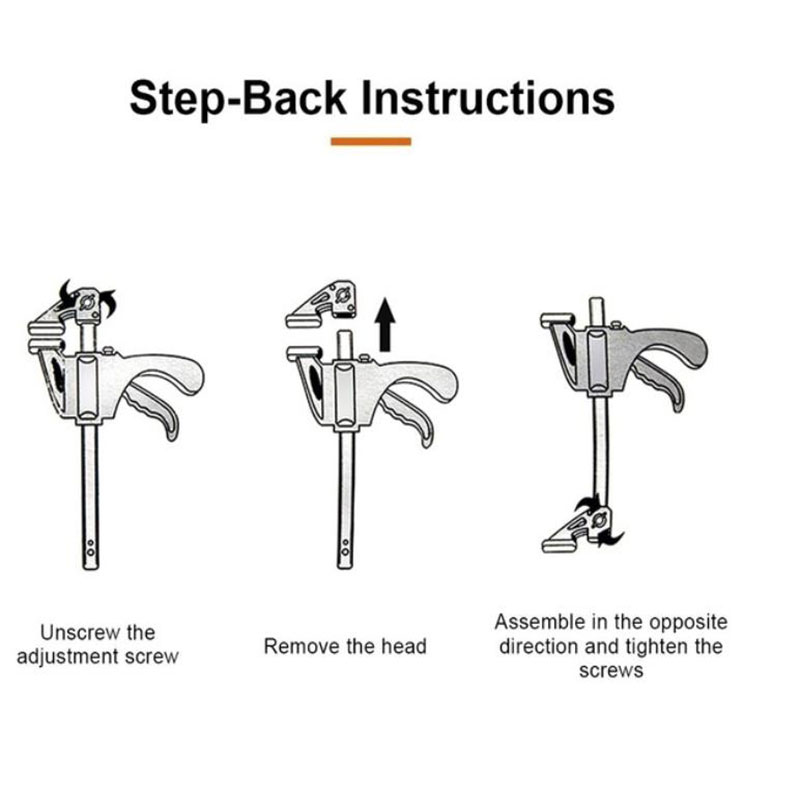 Step-Back Instructions

Unscrew the adjustment screw

Remove the head

Assemble in the opposite direction and tighten the screws