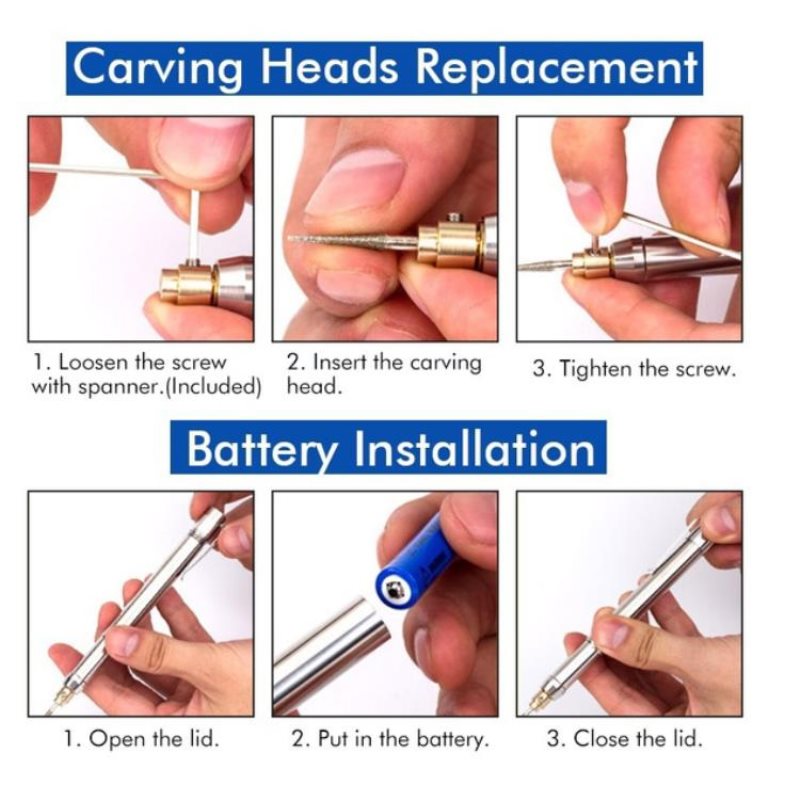 Carving Heads Replacement

1. Loosen the screw with spanner.(Included)

2. Insert the carving head.

3. Tighten the screw.

Battery Installation

1. Open the lid.

2. Put in the battery.

3. Close the lid.