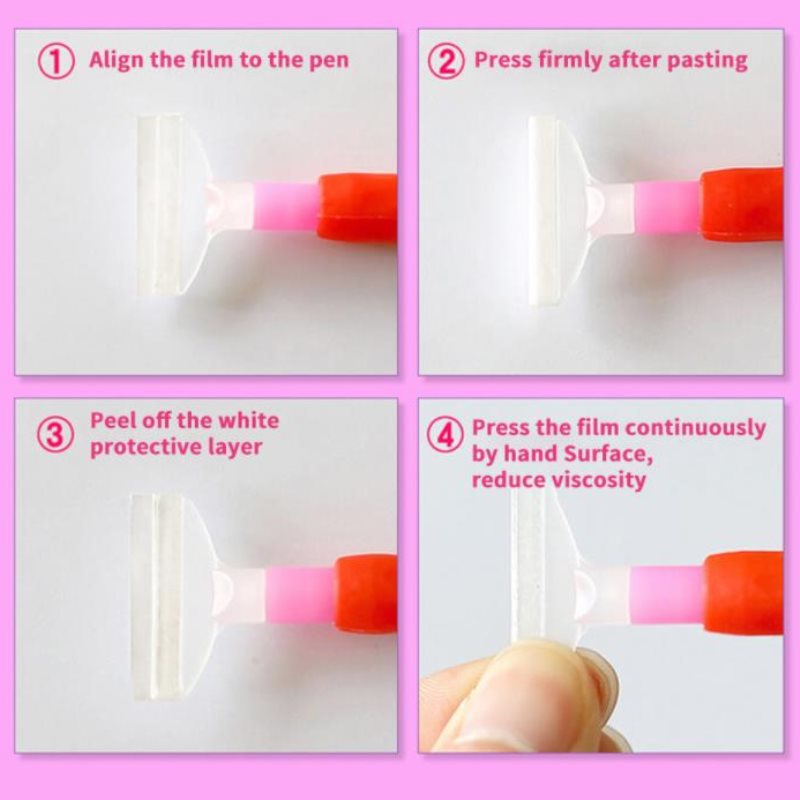 ① Align the film to the pen

② Press firmly after pasting

③ Peel off the white protective layer

④ Press the film continuously by hand Surface, reduce viscosity