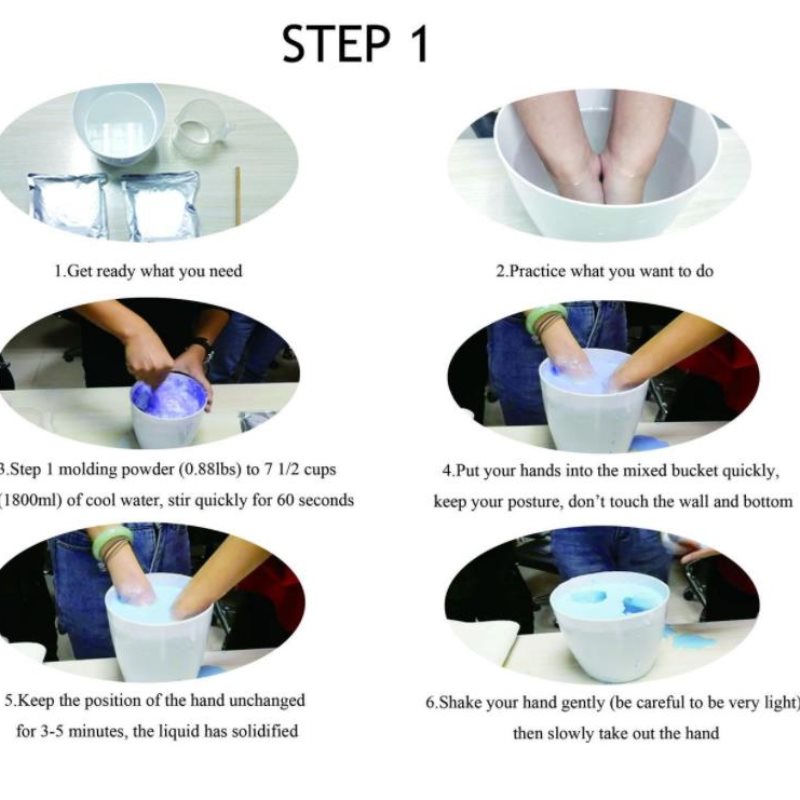 STEP 1

1.Get ready what you need

2.Practice what you want to do

3.Step 1 molding powder (0.88lbs) to 7 1/2 cups (1800ml) of cool water, stir quickly for 60 seconds

4.Put your hands into the mixed bucket quickly, keep your posture, don't touch the wall and bottom

5.Keep the position of the hand unchanged for 3-5 minutes, the liquid has solidified

6.Shake your hand gently (be careful to be very light) then slowly take out the hand