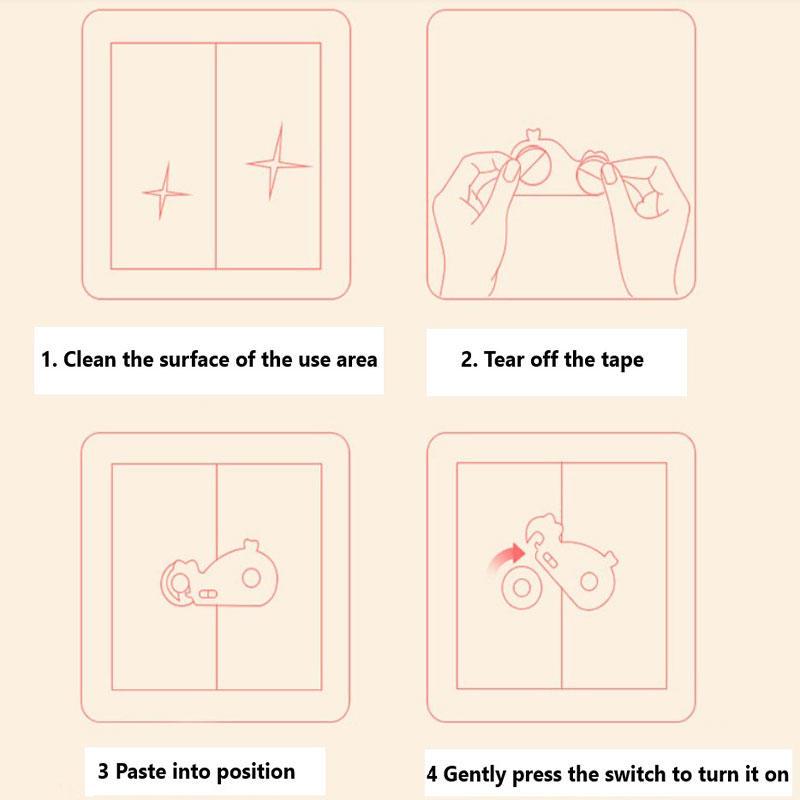 1. Clean the surface of the use area

2. Tear off the tape

3 Paste into position

4 Gently press the switch to turn it on