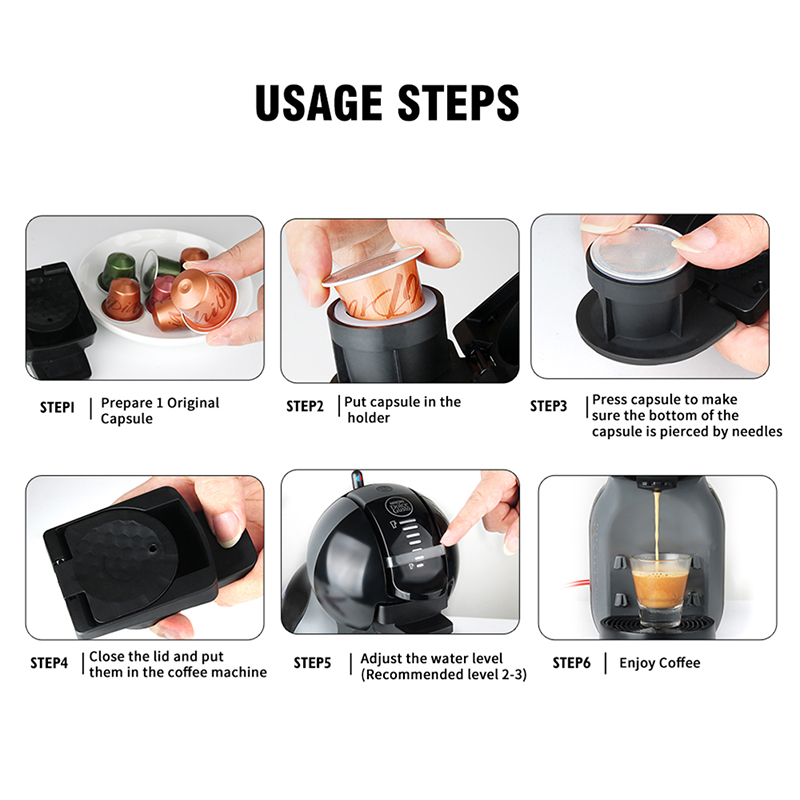 USAGE STEPS

STEP1 | Prepare 1 Original Capsule

STEP2 | Put capsule in the holder

STEP3 | Press capsule to make sure the bottom of the capsule is pierced by needles

STEP4 | Close the lid and put them in the coffee machine

STEP5 | Adjust the water level (Recommended level 2-3)

STEP6 | Enjoy Coffee