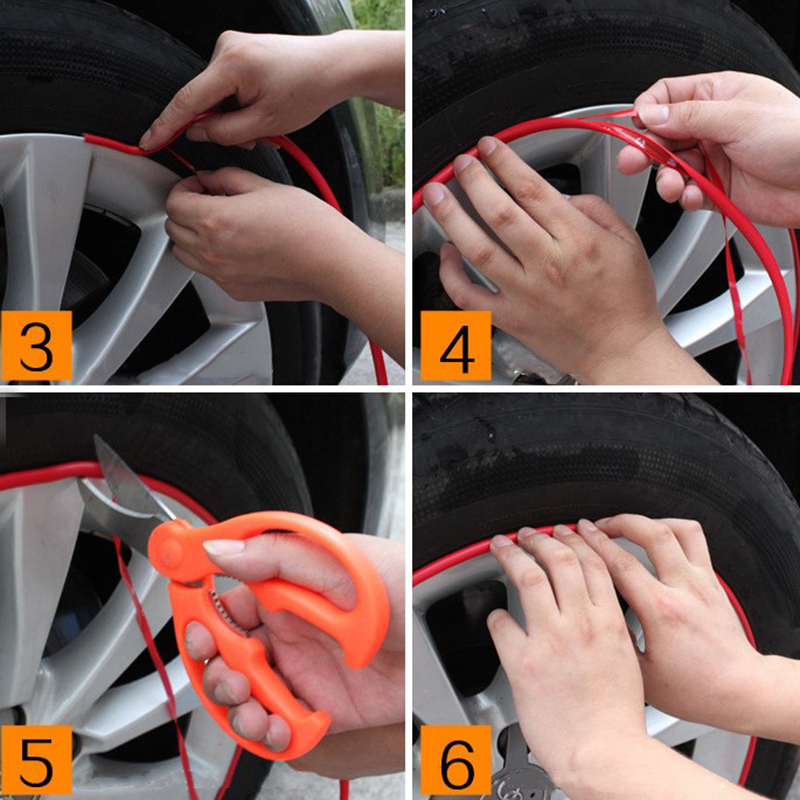 3

4

5

6