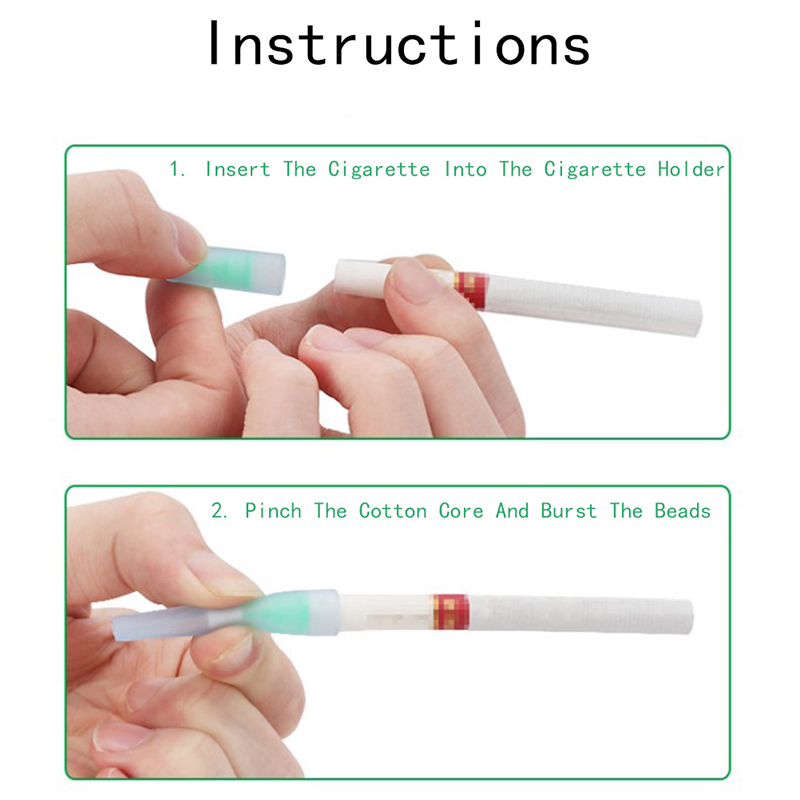 Instructions

1. Insert The Cigarette Into The Cigarette Holder

2. Pinch The Cotton Core And Burst The Beads