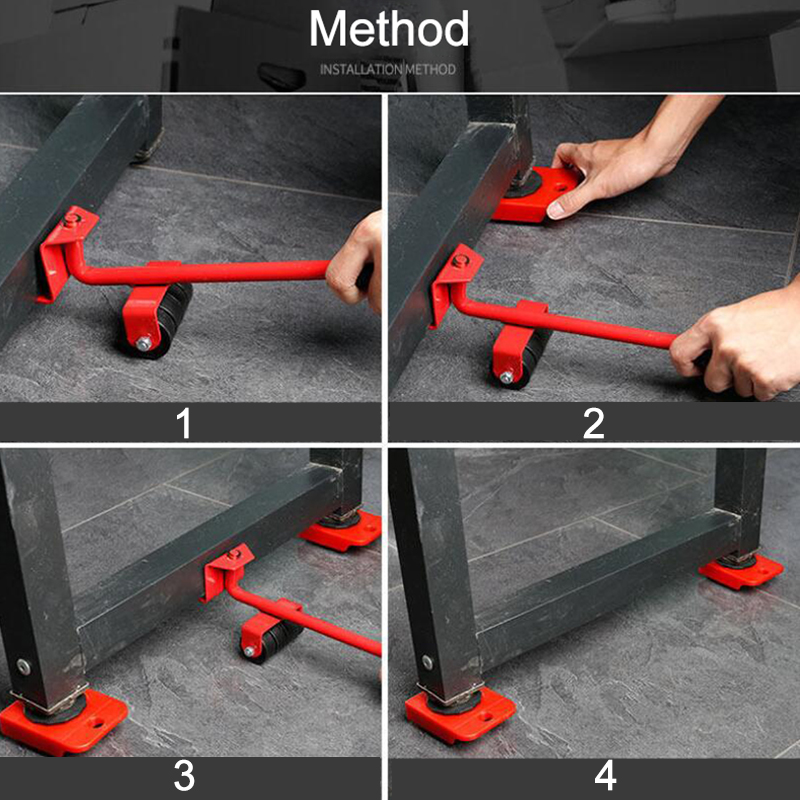 Method

INSTALLATION METHOD

1

2

3

4