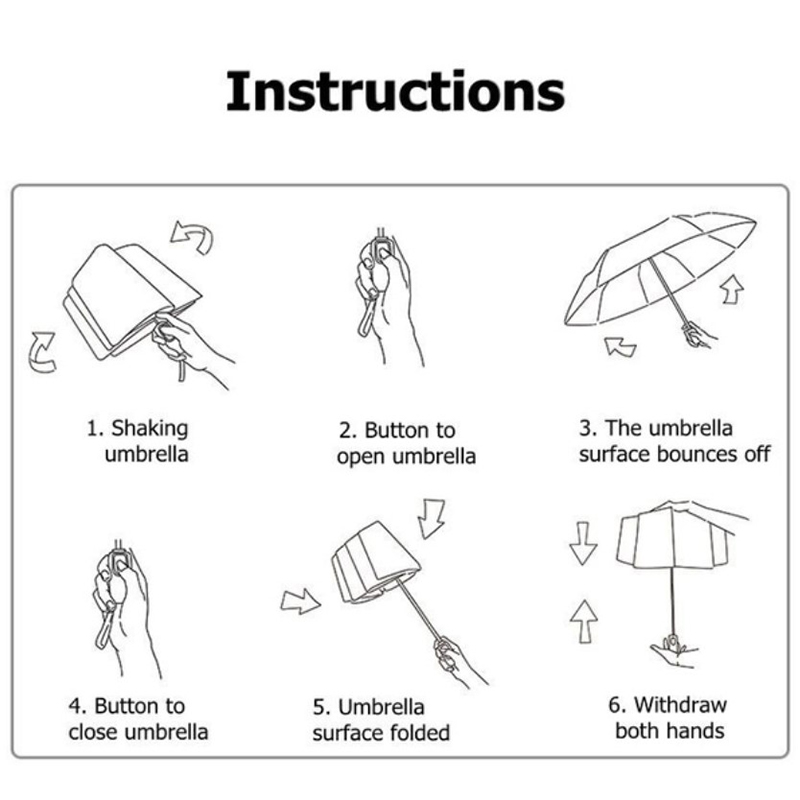 Instructions

1. Shaking umbrella

2. Button to open umbrella

3. The umbrella surface bounces off

4. Button to close umbrella

5. Umbrella surface folded

6. Withdraw both hands