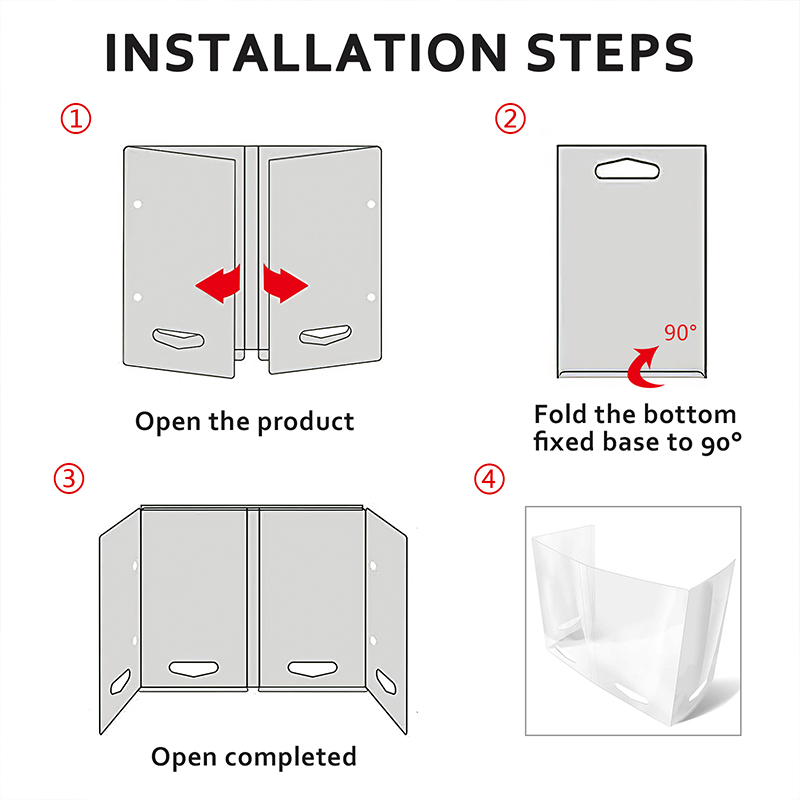 INSTALLATION STEPS

①

Open the product

②

90°

Fold the bottom fixed base to 90°

③

Open completed

④