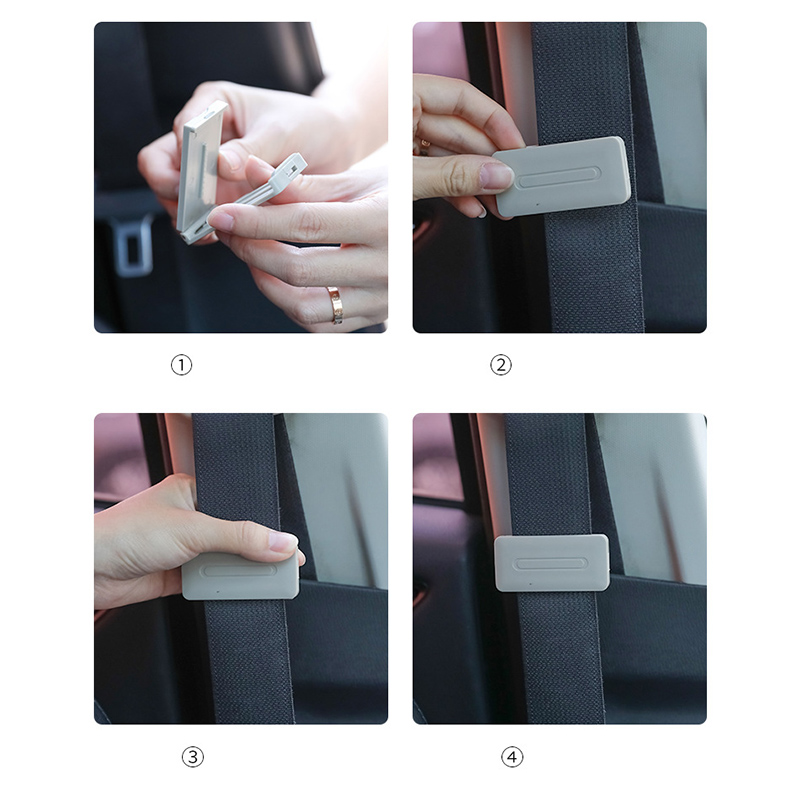 ①

②

③

④