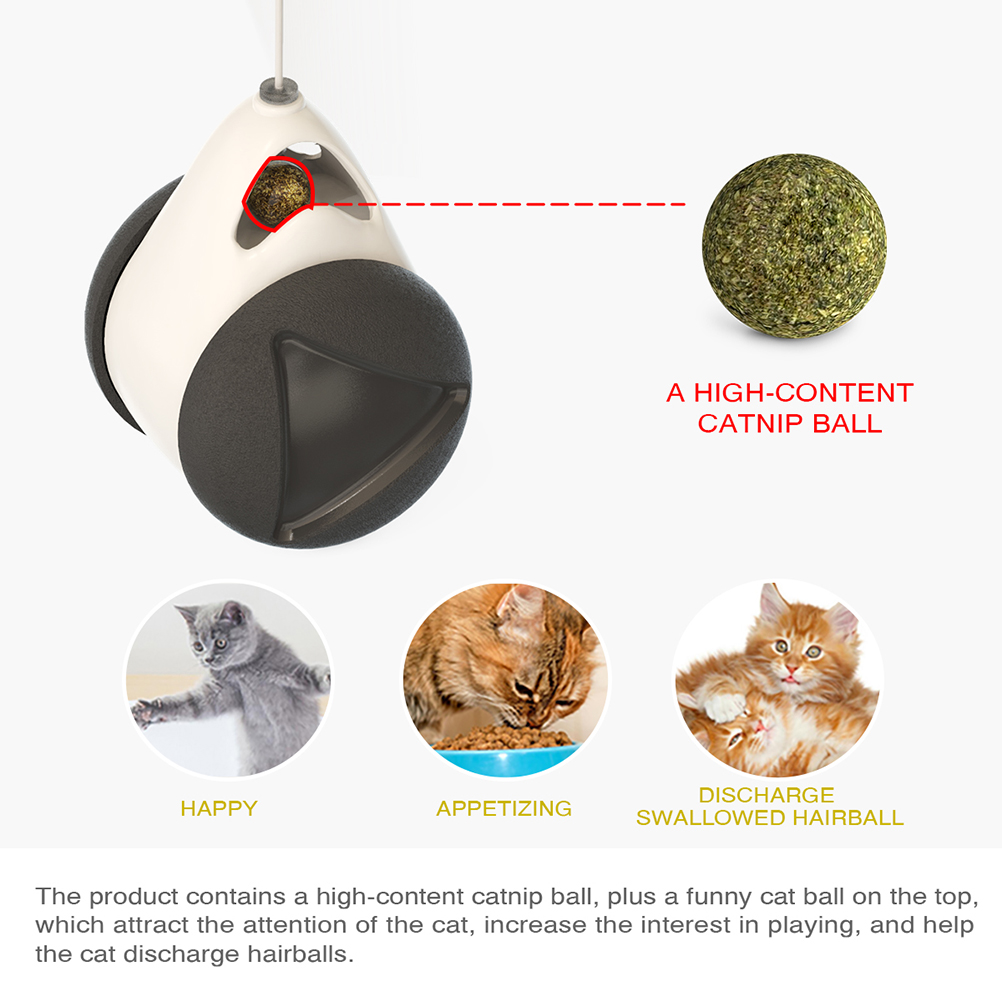 A HIGH-CONTENT CATNIP BALL

HAPPY

APPETIZING

DISCHARGE SWALLOWED HAIRBALL

The product contains a high-content catnip ball, plus a funny cat ball on the top, which attract the attention of the cat, increase the interest in playing, and help the cat discharge hairballs.