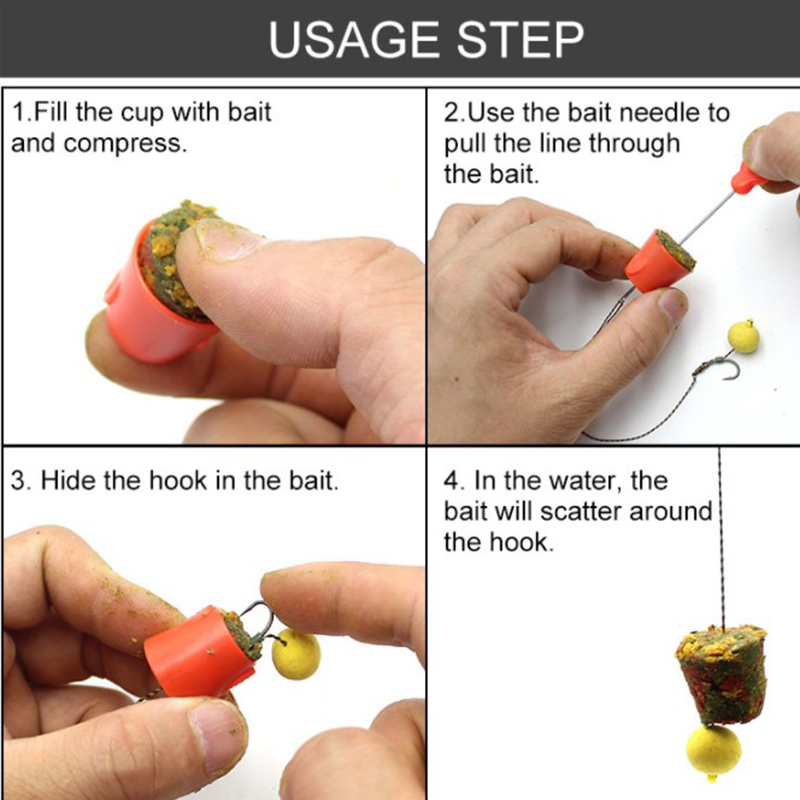 USAGE STEP

1.Fill the cup with bait and compress.

2.Use the bait needle to pull the line through the bait.

3. Hide the hook in the bait.

4. In the water, the bait will scatter around the hook.