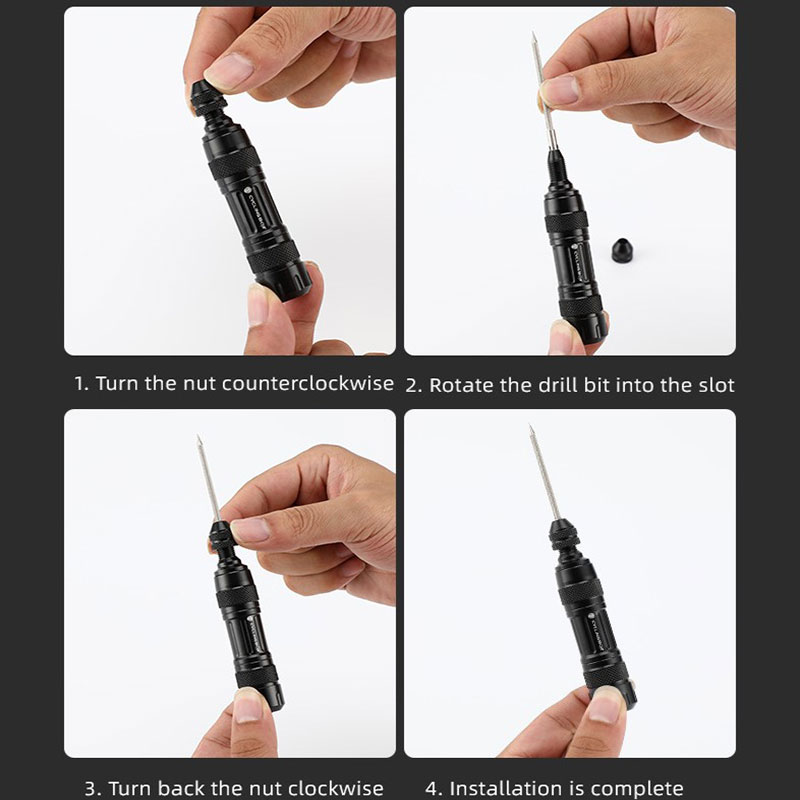 1. Turn the nut counterclockwise

2. Rotate the drill bit into the slot

3. Turn back the nut clockwise

4. Installation is complete