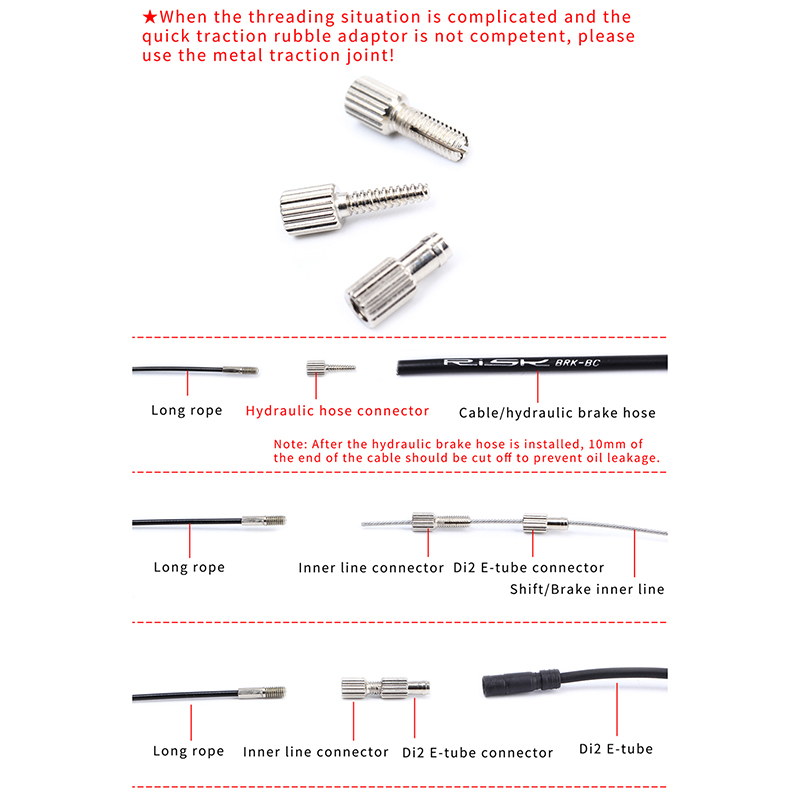 ★When the threading situation is complicated and the quick traction rubble adaptor is not competent, please use the metal traction joint!

RISK BRK-BC

Long rope
Hydraulic hose connector
Cable/hydraulic brake hose

Note: After the hydraulic brake hose is installed, 10mm of the end of the cable should be cut off to prevent oil leakage.

Long rope
Inner line connector
Di2 E-tube connector
Shift/Brake inner line

Long rope
Inner line connector
Di2 E-tube connector
Di2 E-tube