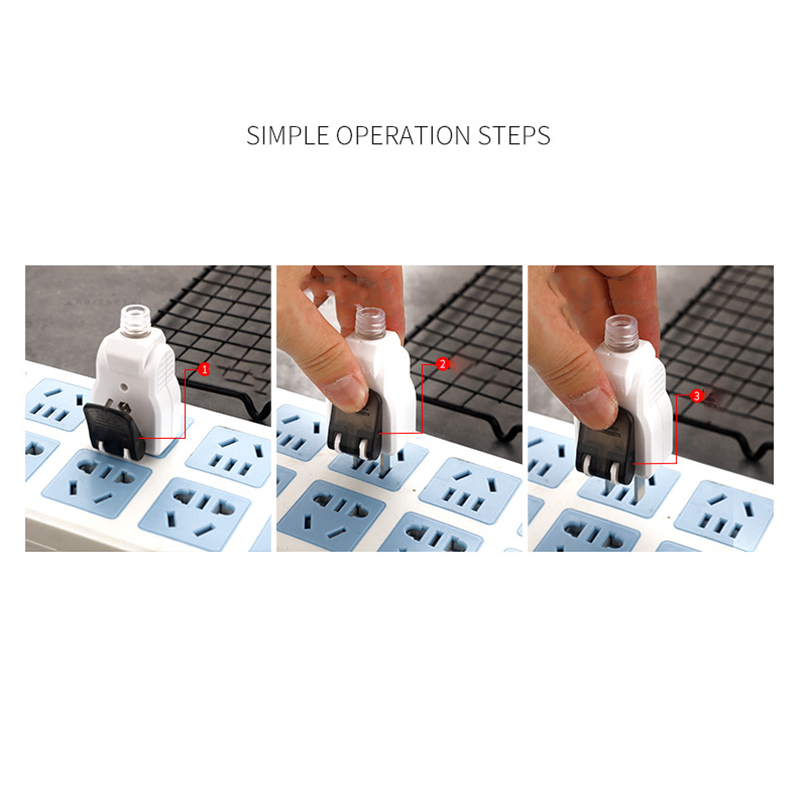 SIMPLE OPERATION STEPS

1

2

3