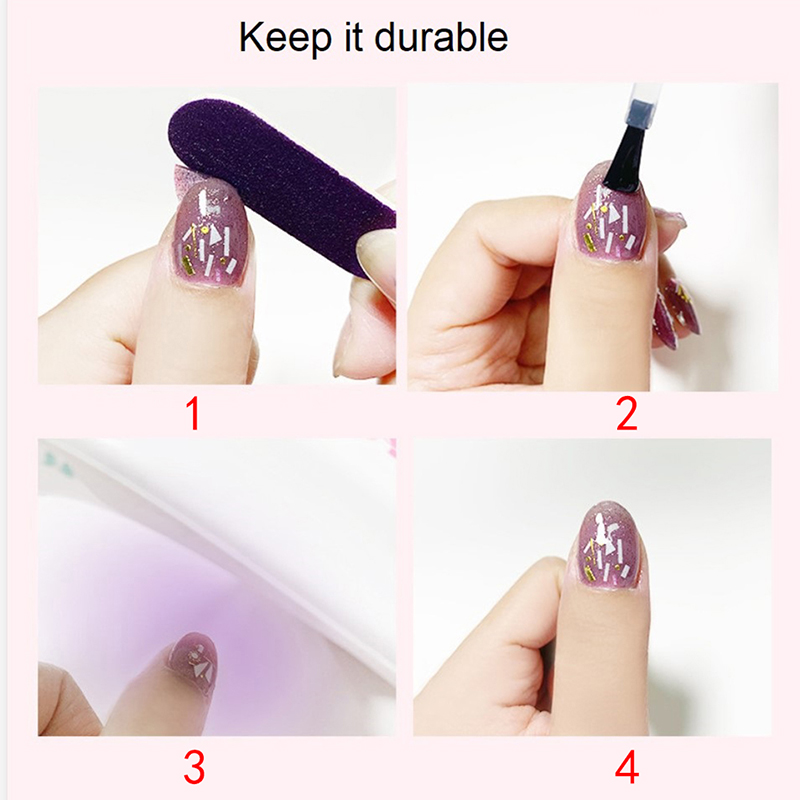 Keep it durable

1

2

3

4