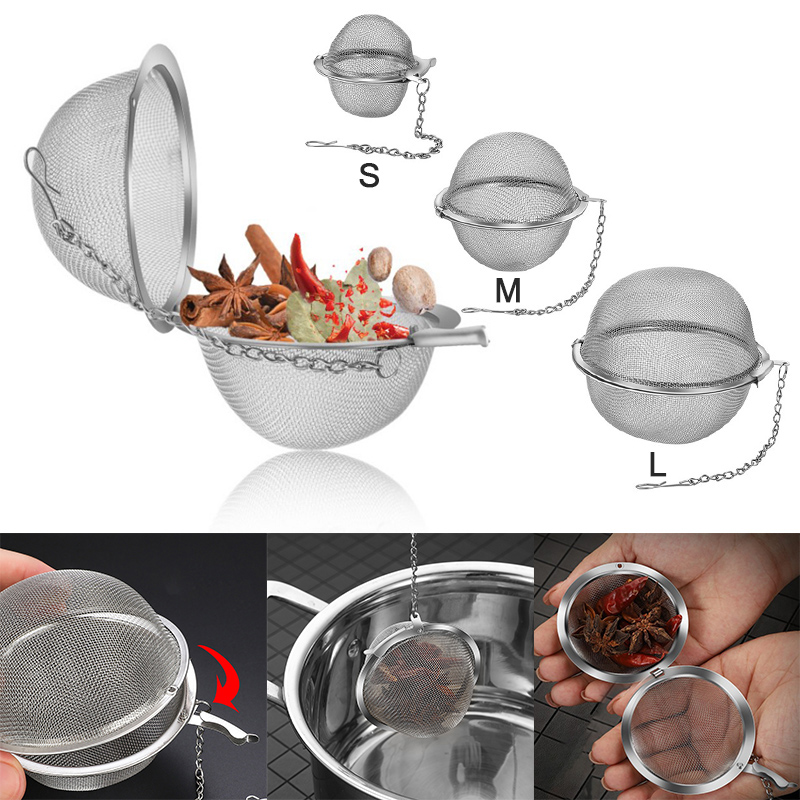 S
M
L