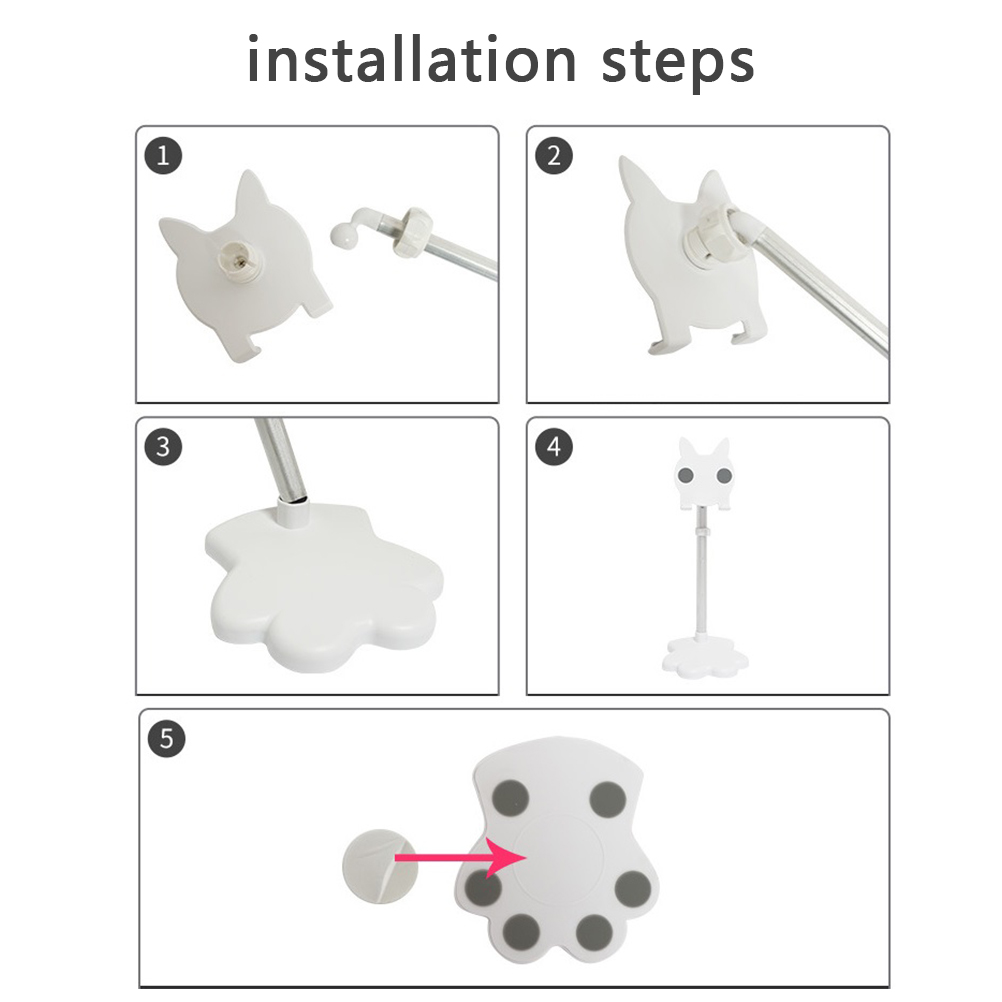 installation steps

1

2

3

4

5