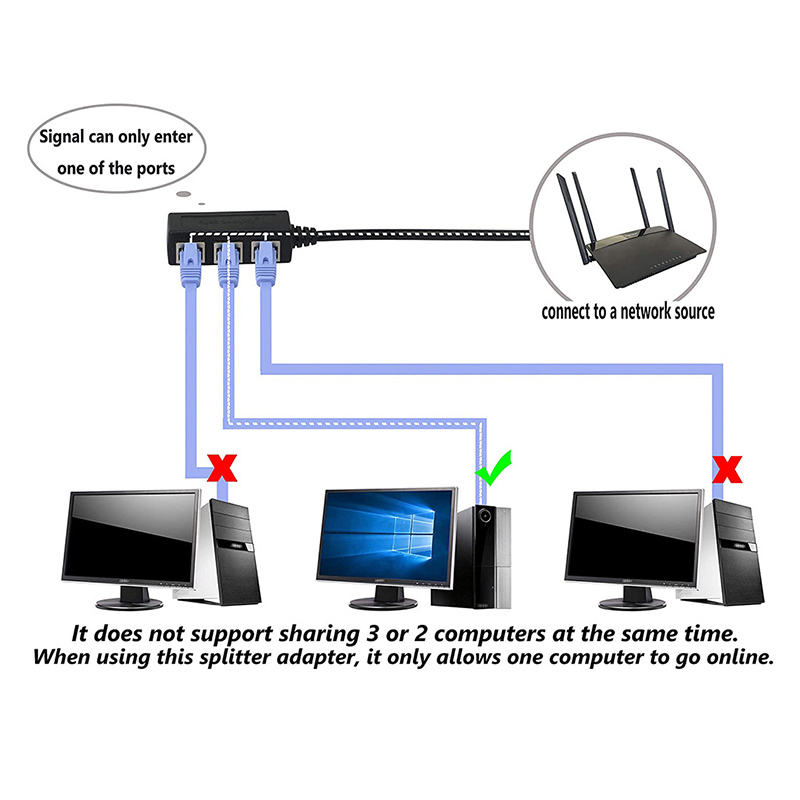 Signal can only enter one of the ports

connect to a network source

It does not support sharing 3 or 2 computers at the same time.
When using this splitter adapter, it only allows one computer to go online.