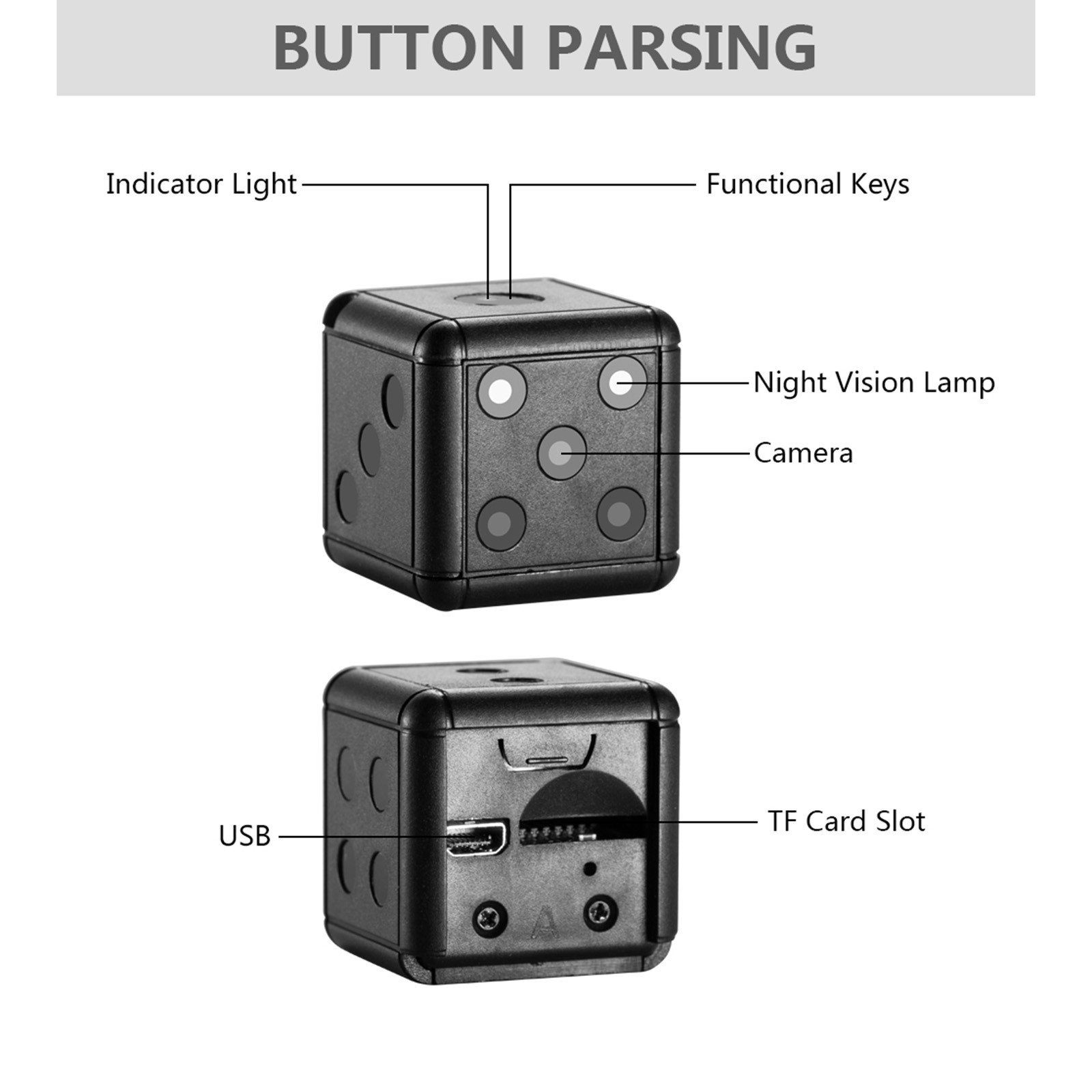 BUTTON PARSING

Indicator Light

Functional Keys

Night Vision Lamp

Camera

USB

TF Card Slot

A