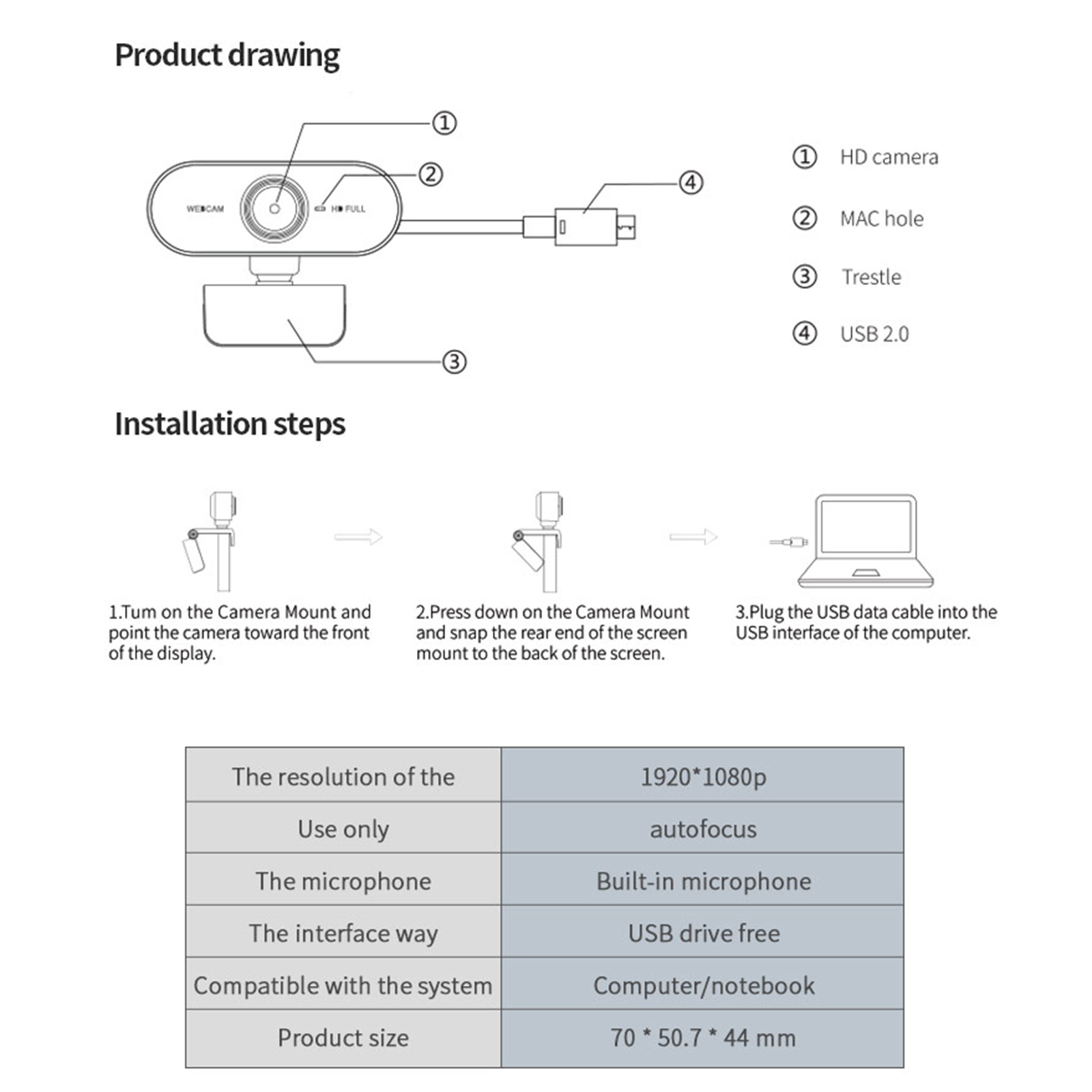 Product drawing

①

②

④

WEBCAM

HD FULL

③

① HD camera

② MAC hole

③ Trestle

④ USB 2.0

Installation steps

1.Tum on the Camera Mount and point the camera toward the front of the display.

2.Press down on the Camera Mount and snap the rear end of the screen mount to the back of the screen.

3.Plug the USB data cable into the USB interface of the computer.

| The resolution of the | 1920*1080p |
|---|---|
| Use only | autofocus |
| The microphone | Built-in microphone |
| The interface way | USB drive free |
| Compatible with the system | Computer/notebook |
| Product size | 70 * 50.7 * 44 mm |