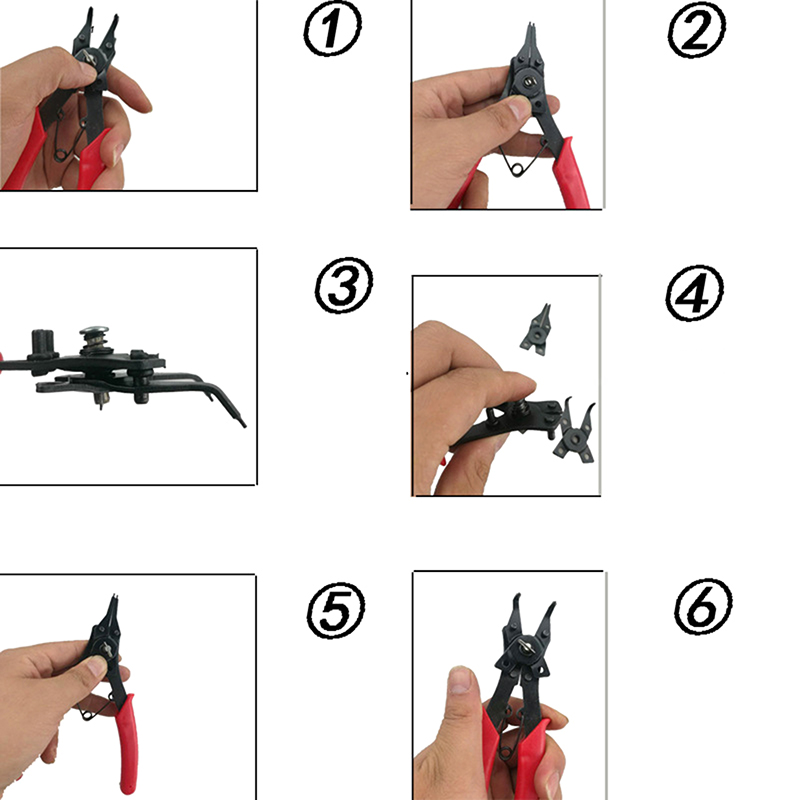 ①
②
③
④
⑤
⑥