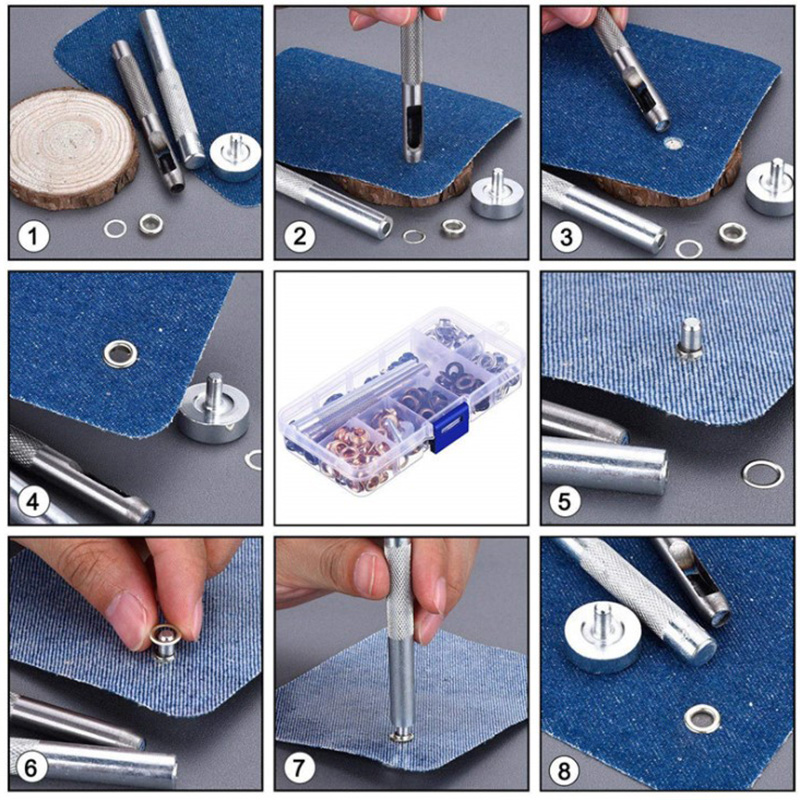 1

2

3

4

5

6

7

8