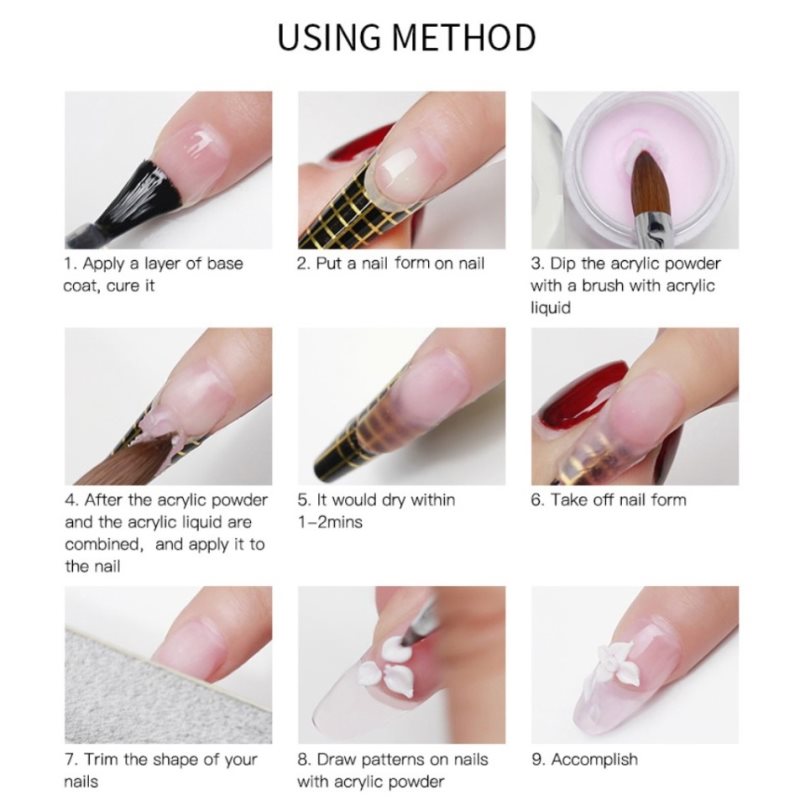 USING METHOD

1. Apply a layer of base coat, cure it

2. Put a nail form on nail

3. Dip the acrylic powder with a brush with acrylic liquid

4. After the acrylic powder and the acrylic liquid are combined, and apply it to the nail

5. It would dry within 1-2mins

6. Take off nail form

7. Trim the shape of your nails

8. Draw patterns on nails with acrylic powder

9. Accomplish