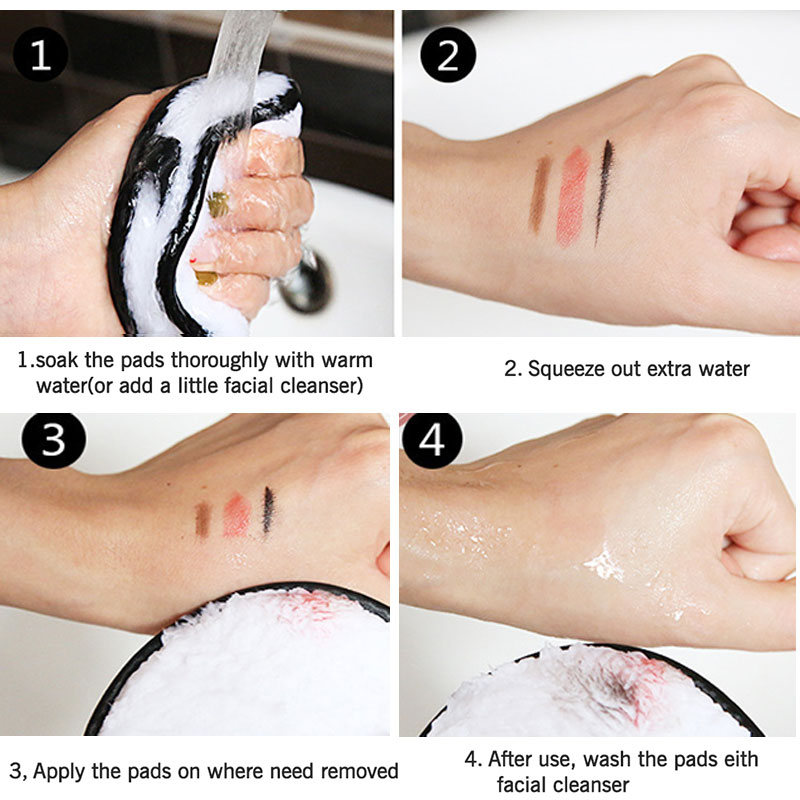 1

1.soak the pads thoroughly with warm water(or add a little facial cleanser)

2

2. Squeeze out extra water

3

3, Apply the pads on where need removed

4

4. After use, wash the pads eith facial cleanser