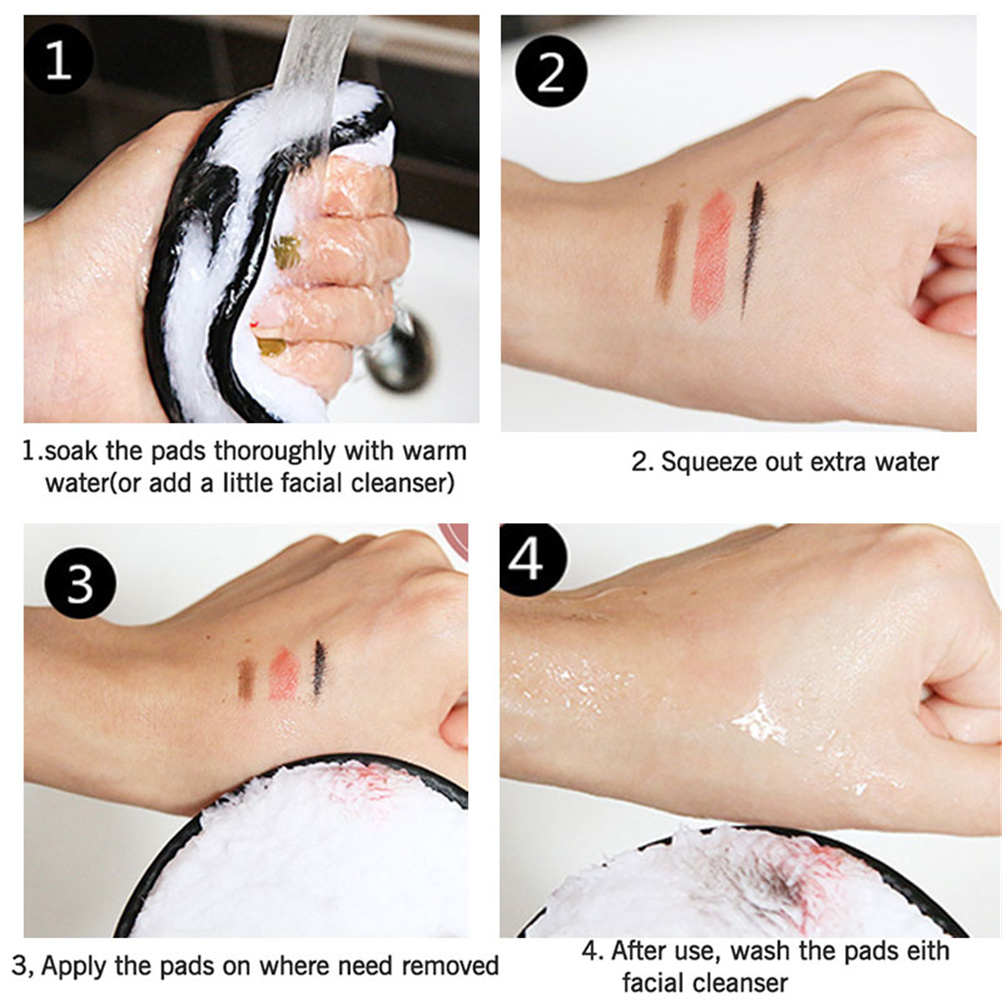 1

1.soak the pads thoroughly with warm water(or add a little facial cleanser)

2

2. Squeeze out extra water

3

3, Apply the pads on where need removed

4

4. After use, wash the pads eith facial cleanser