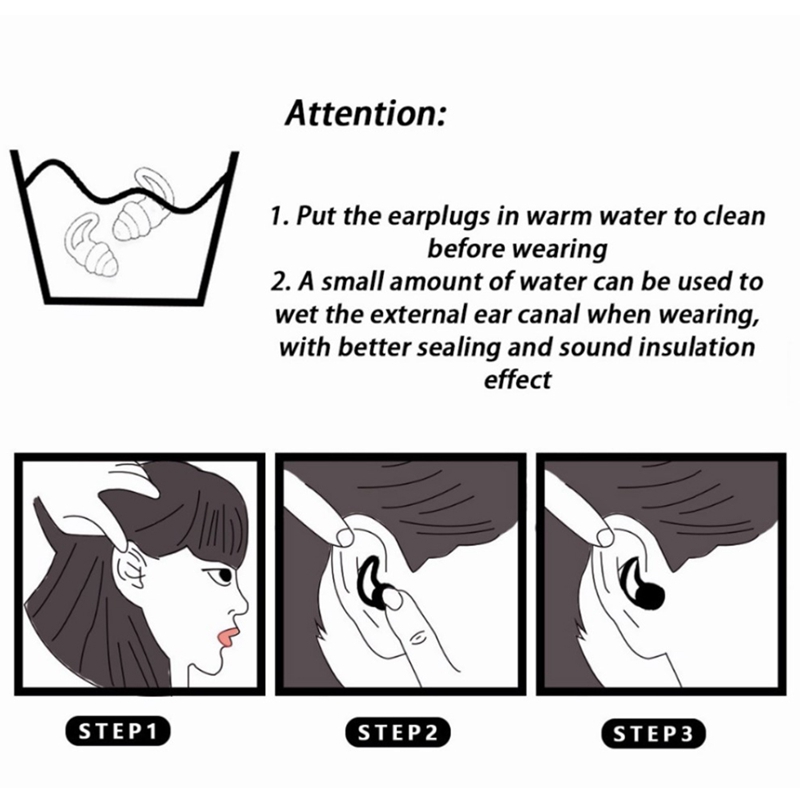 Attention:

1. Put the earplugs in warm water to clean before wearing
2. A small amount of water can be used to wet the external ear canal when wearing, with better sealing and sound insulation effect

STEP1

STEP2

STEP3