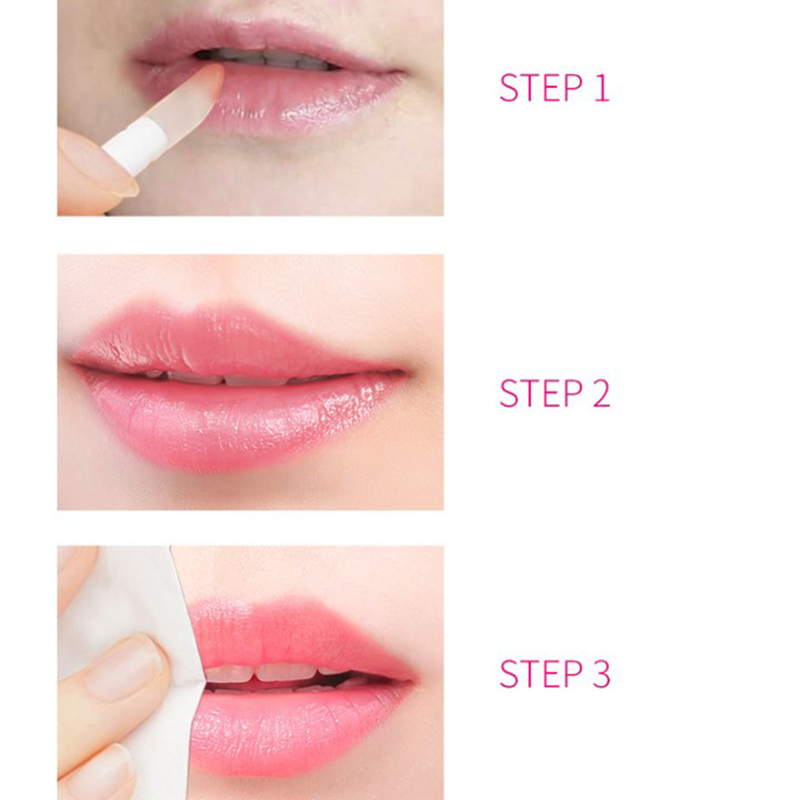 STEP 1

STEP 2

STEP 3