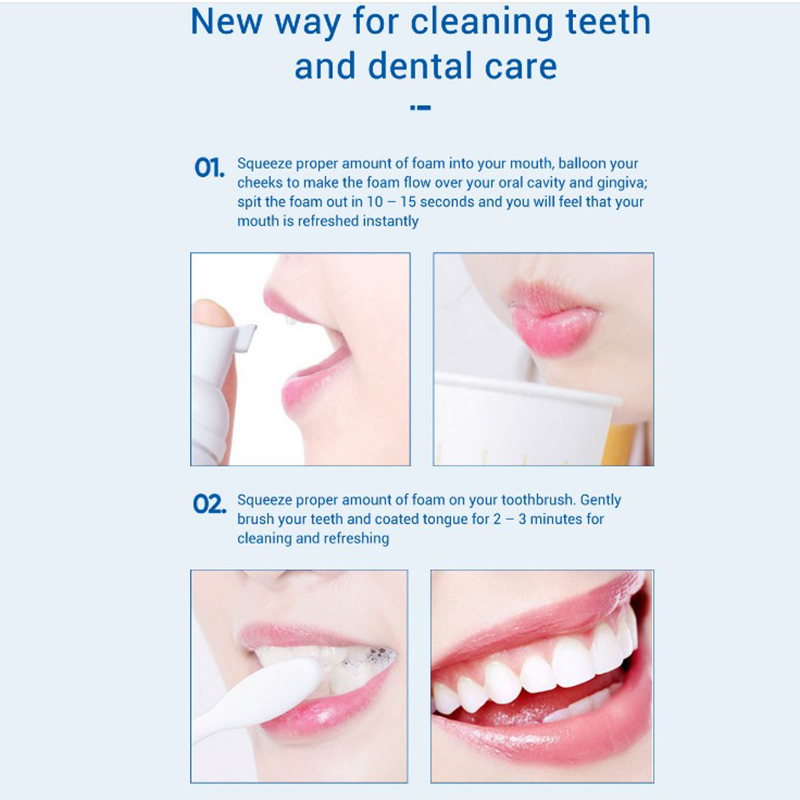 New way for cleaning teeth and dental care

01. Squeeze proper amount of foam into your mouth, balloon your cheeks to make the foam flow over your oral cavity and gingiva; spit the foam out in 10 – 15 seconds and you will feel that your mouth is refreshed instantly

02. Squeeze proper amount of foam on your toothbrush. Gently brush your teeth and coated tongue for 2 – 3 minutes for cleaning and refreshing