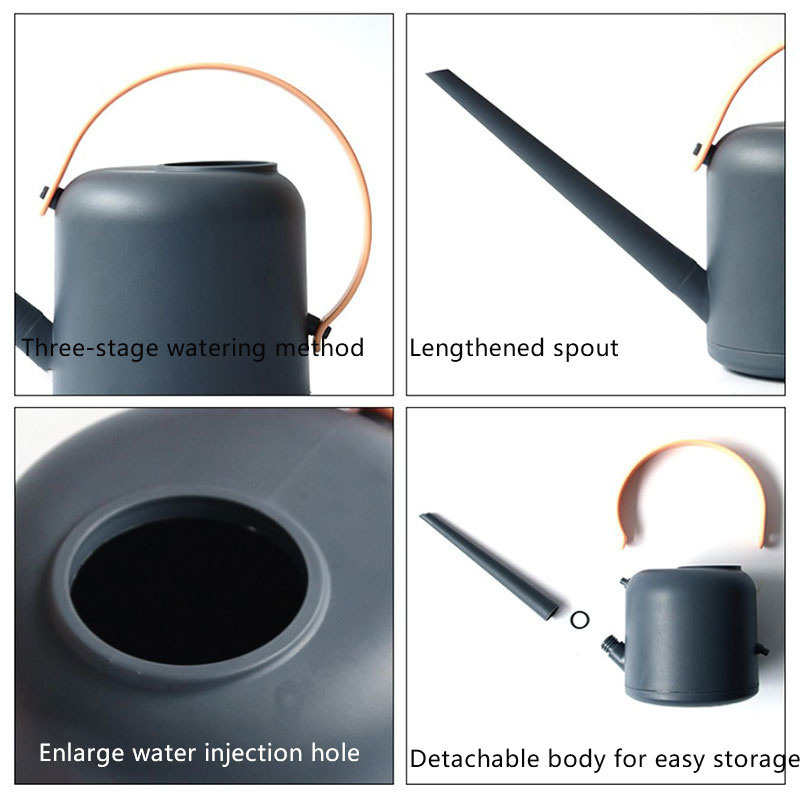 Three-stage watering method

Lengthened spout

Enlarge water injection hole

Detachable body for easy storage