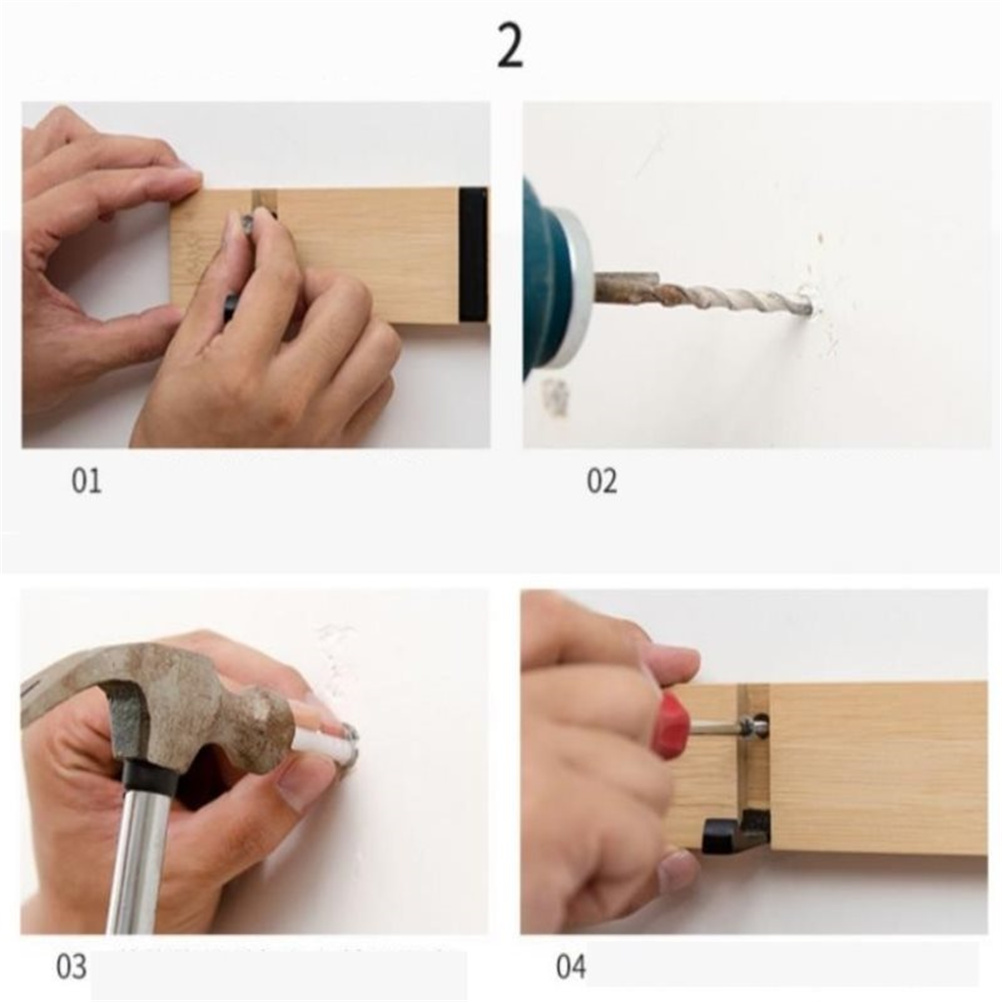 2

01

02

03

04