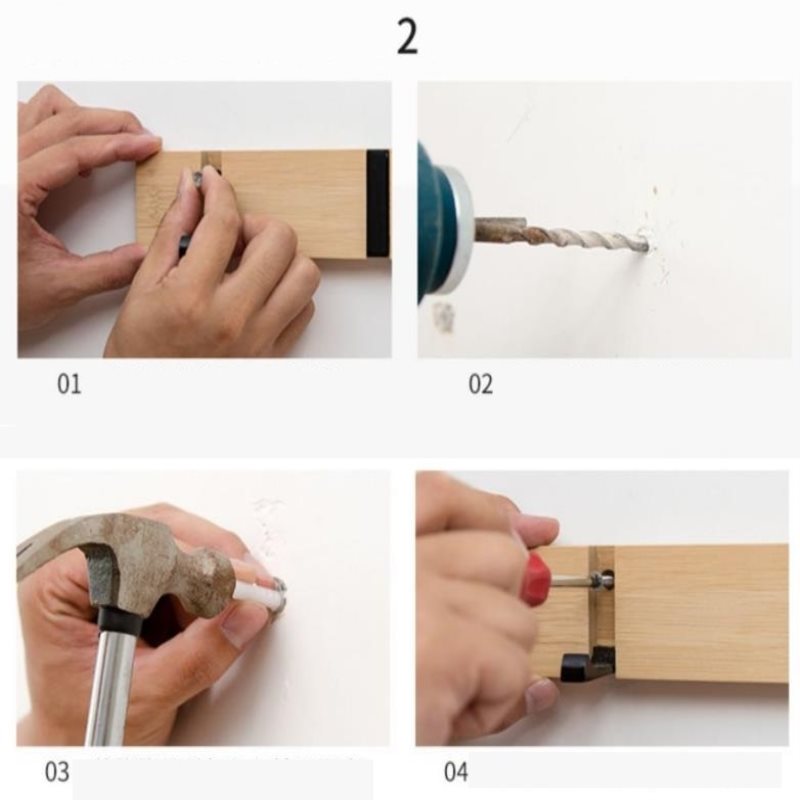 2

01

02

03

04