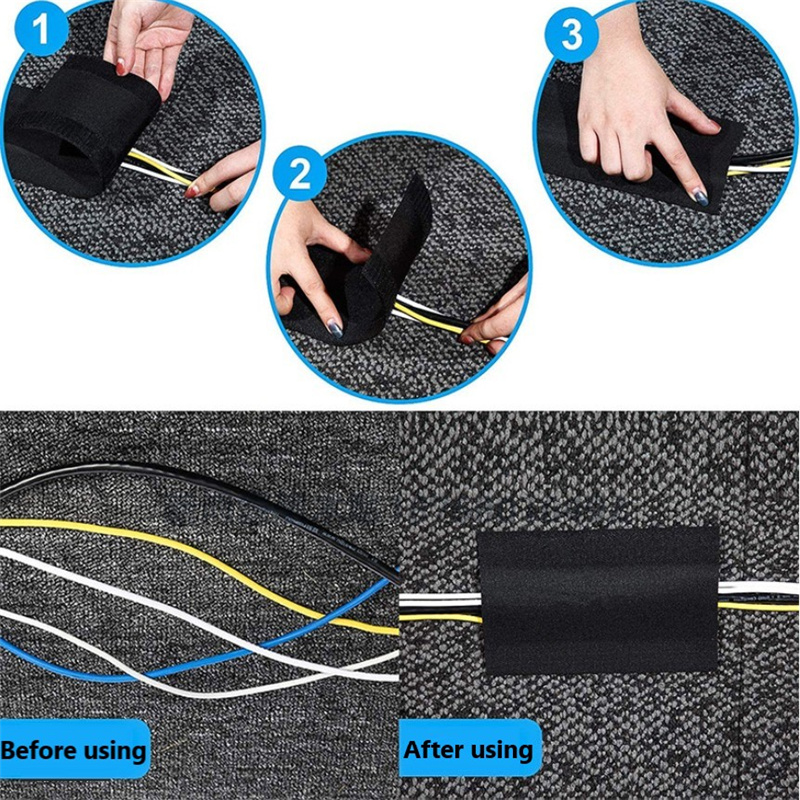 1

2

3

Before using

After using