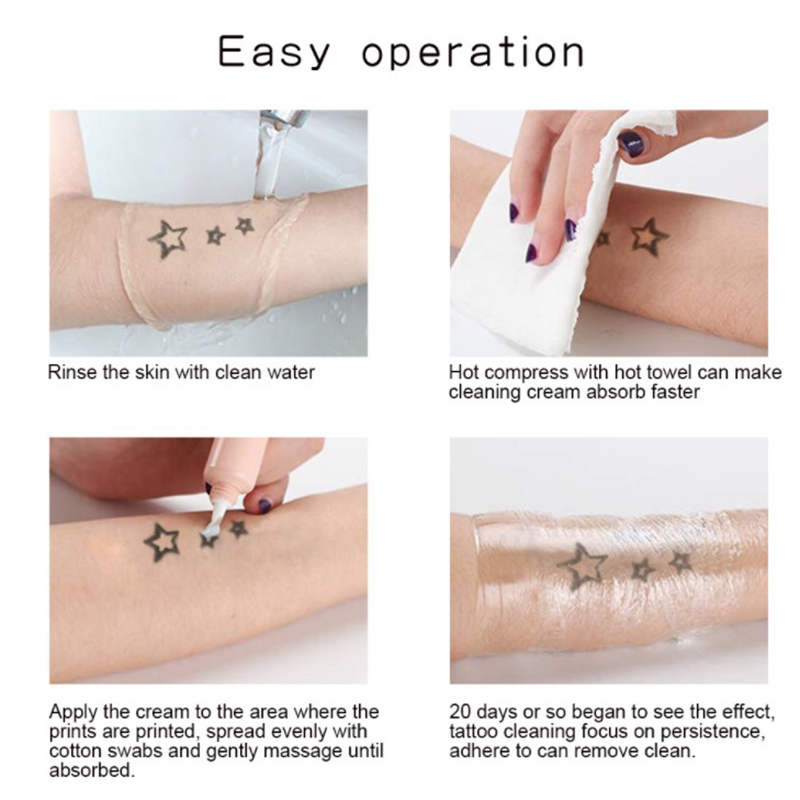 Easy operation

Rinse the skin with clean water

Hot compress with hot towel can make cleaning cream absorb faster

Apply the cream to the area where the prints are printed, spread evenly with cotton swabs and gently massage until absorbed.

20 days or so began to see the effect, tattoo cleaning focus on persistence, adhere to can remove clean.