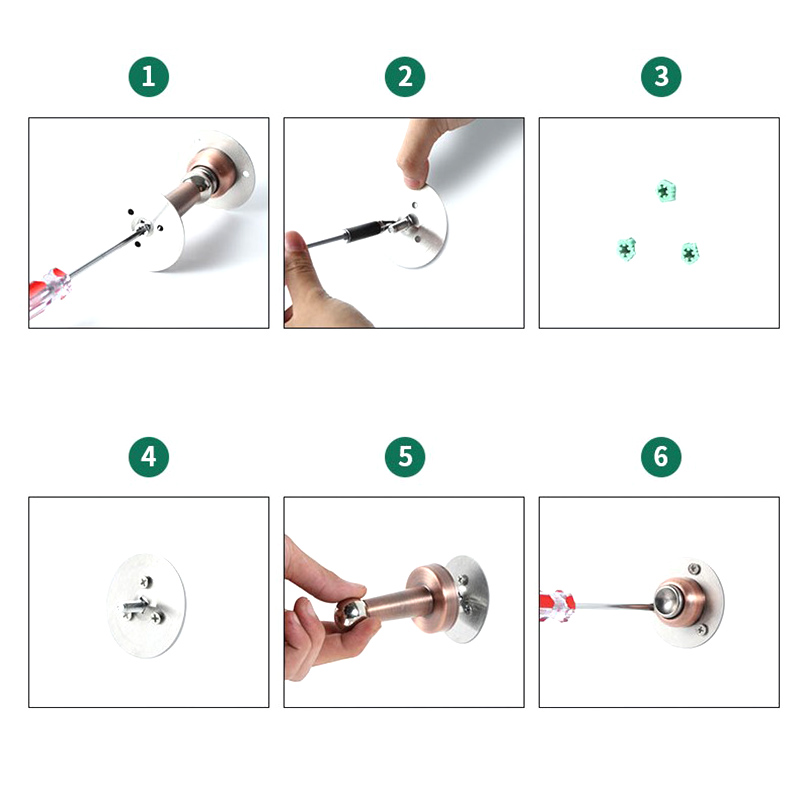 1

2

3

4

5

6