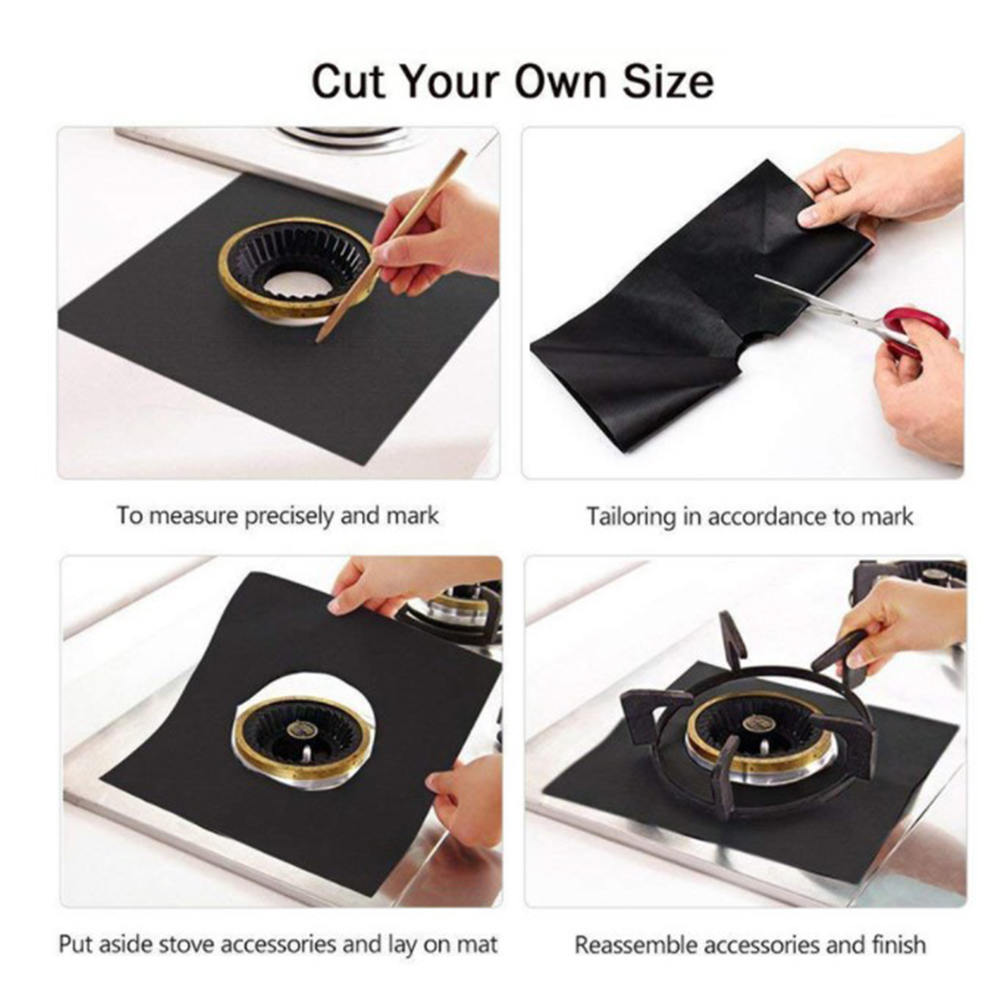 Cut Your Own Size

To measure precisely and mark

Tailoring in accordance to mark

Put aside stove accessories and lay on mat

Reassemble accessories and finish